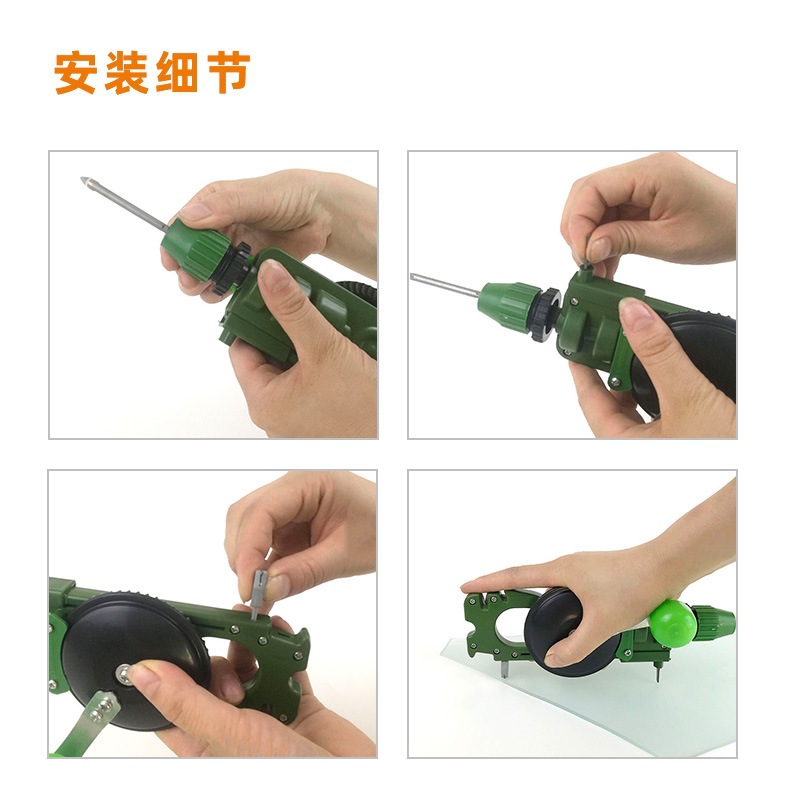 安装细节