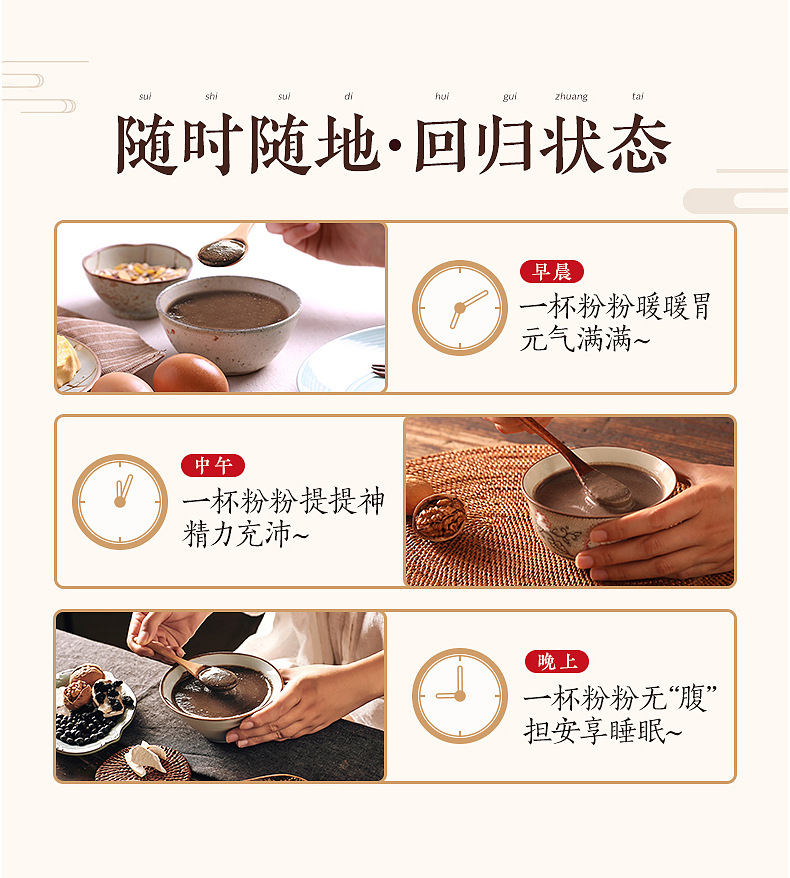 sui shi sui di hui gui zhuang tai
随时随地·回归状态

早晨
一杯粉粉暖暖胃
元气满满~

中午
一杯粉粉提提神
精力充沛~

晚上
一杯粉粉无“腹”
担安享睡眠~