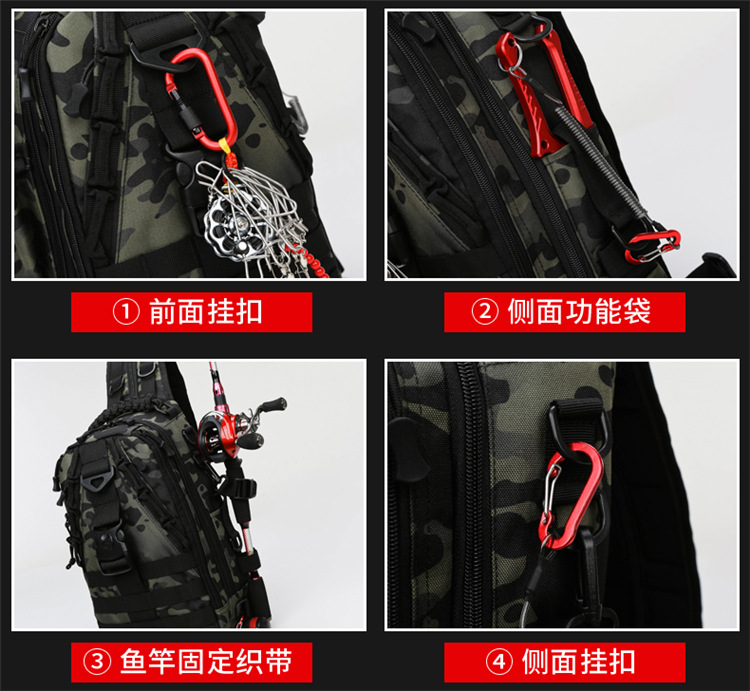 ① 前面挂扣

② 侧面功能袋

③ 鱼竿固定织带

④ 侧面挂扣