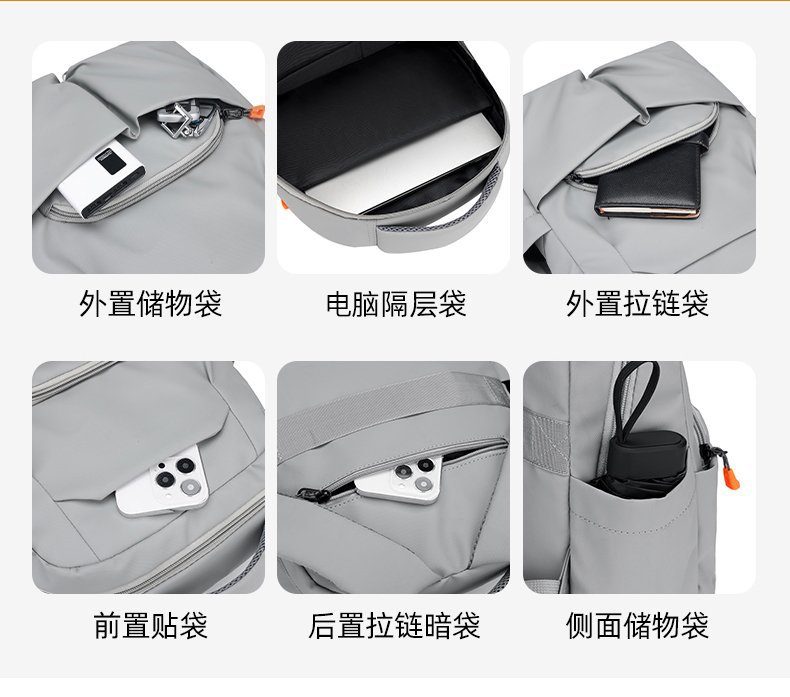 外置储物袋

电脑隔层袋

外置拉链袋

前置贴袋

后置拉链暗袋

侧面储物袋