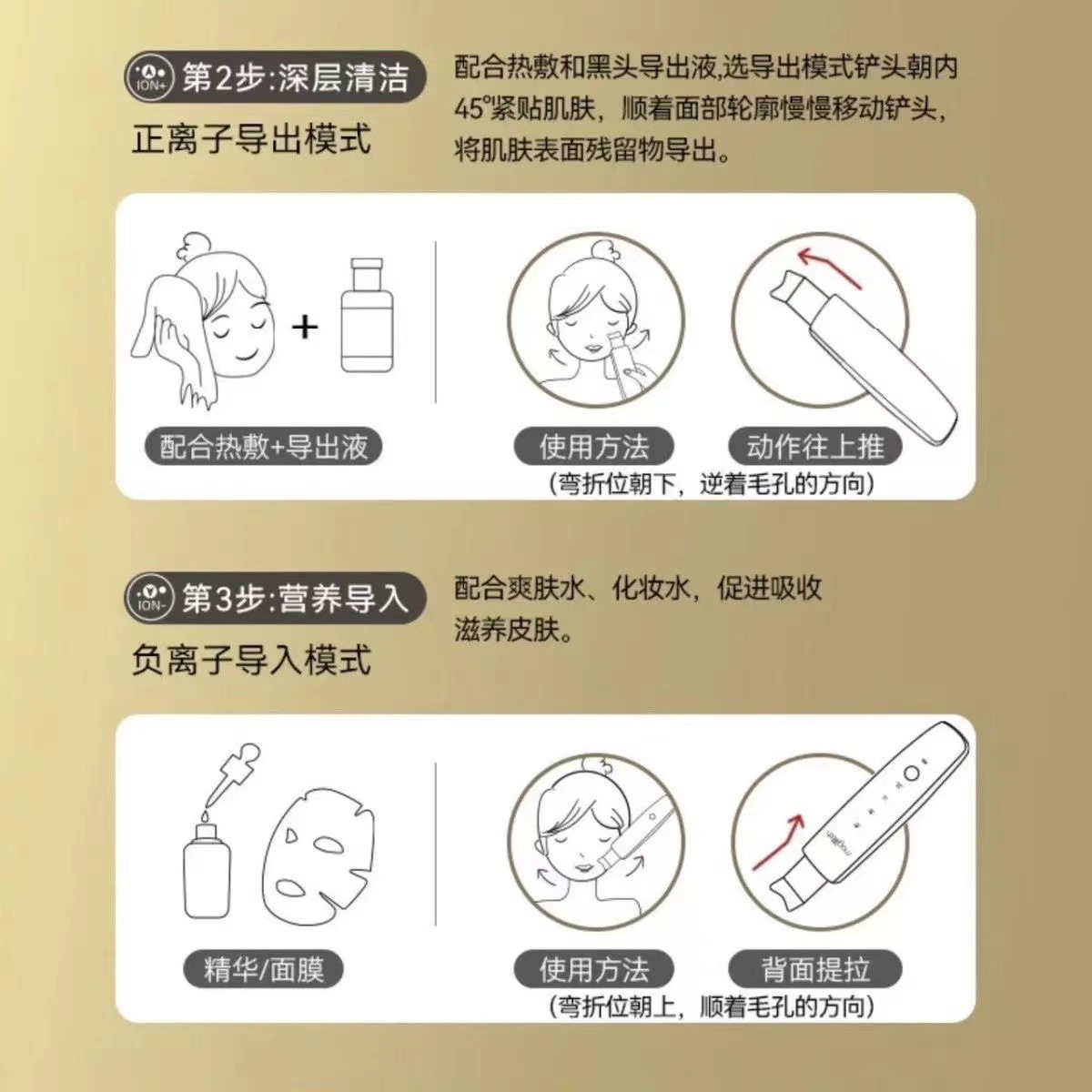 ION+ 第2步:深层清洁
正离子导出模式

配合热敷和黑头导出液,选导出模式铲头朝内45°紧贴肌肤，顺着面部轮廓慢慢移动铲头，将肌肤表面残留物导出。

+

配合热敷+导出液

使用方法

动作往上推

(弯折位朝下，逆着毛孔的方向)

ION- 第3步:营养导入
负离子导入模式

配合爽肤水、化妆水，促进吸收滋养皮肤。

精华/面膜

使用方法

背面提拉

(弯折位朝上，顺着毛孔的方向)