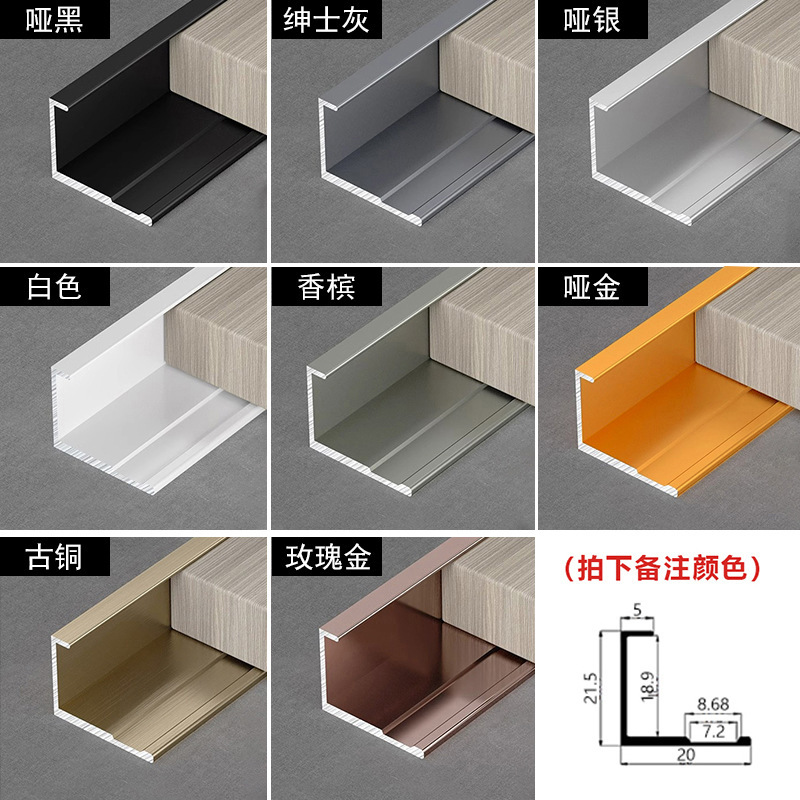 哑黑

绅士灰

哑银

白色

香槟

哑金

古铜

玫瑰金

(拍下备注颜色)

5

21.5

18.9

8.68

7.2

20