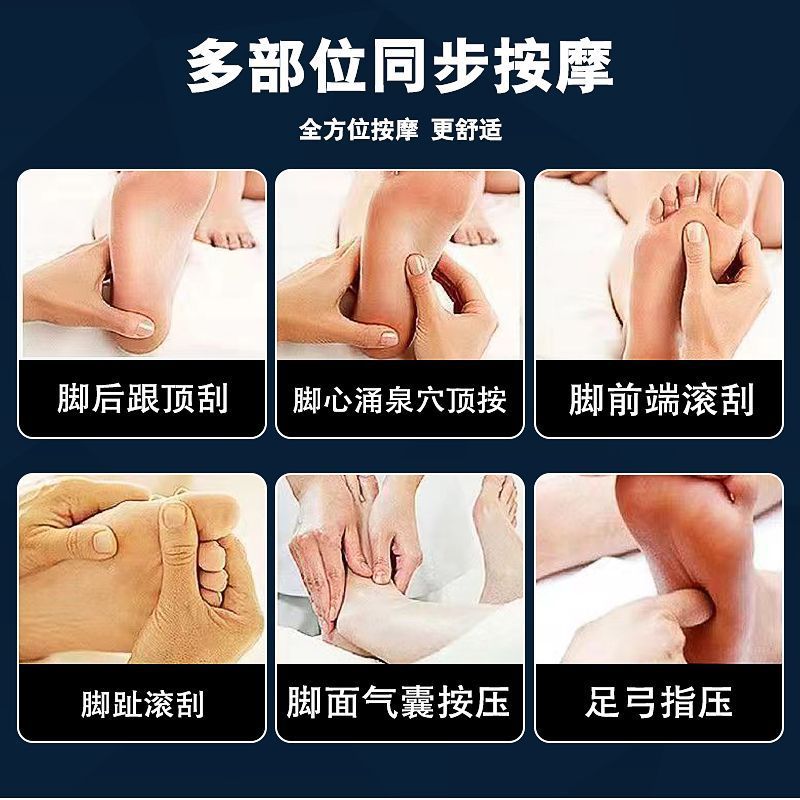 多部位同步按摩

全方位按摩 更舒适

脚后跟顶刮

脚心涌泉穴顶按

脚前端滚刮

脚趾滚刮

脚面气囊按压

足弓指压