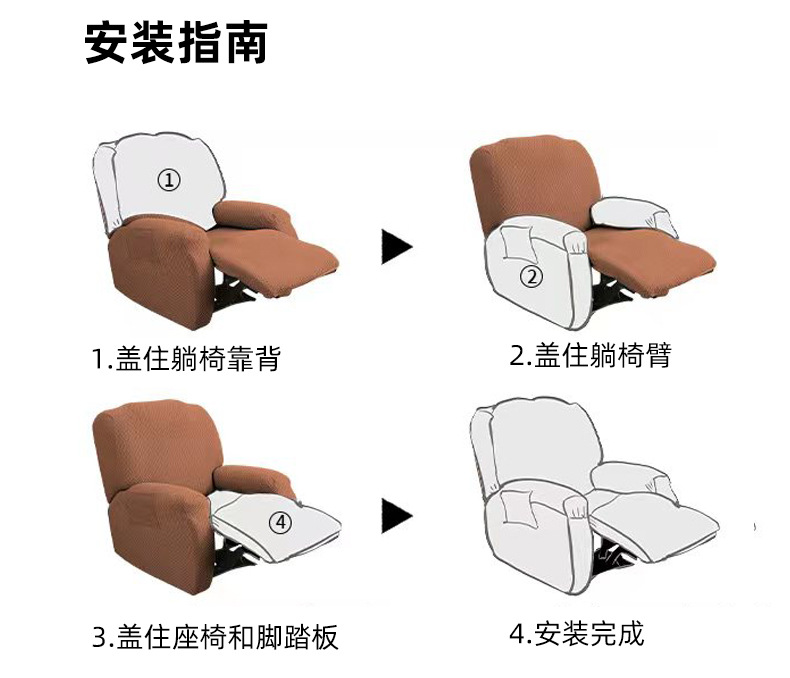 安装指南

①

1.盖住躺椅靠背

②

2.盖住躺椅臂

④

3.盖住座椅和脚踏板

4.安装完成