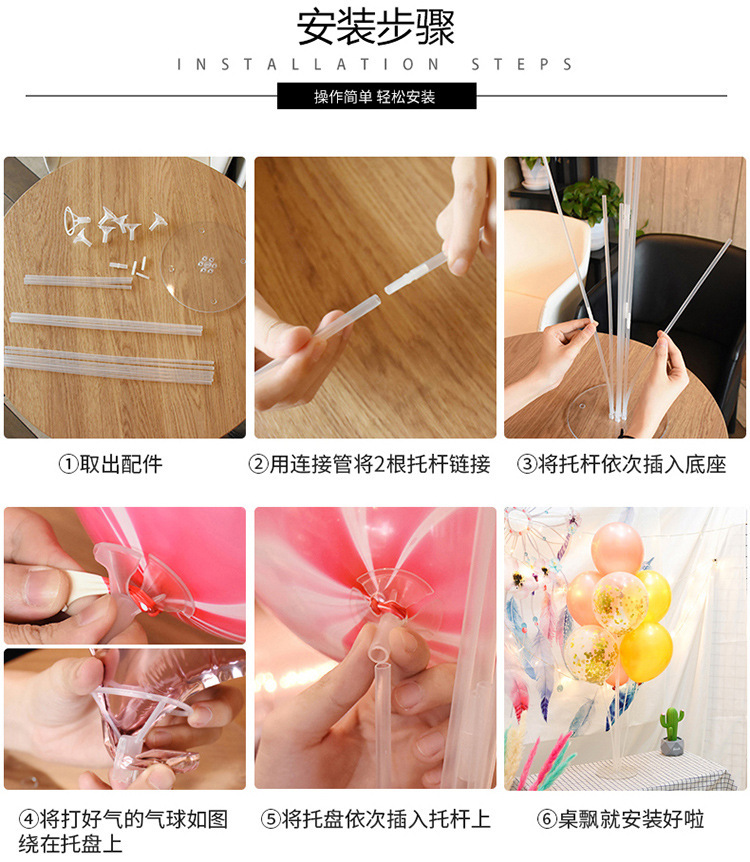 安装步骤

INSTALLATION STEPS

操作简单 轻松安装

①取出配件

②用连接管将2根托杆链接

③将托杆依次插入底座

④将打好气的气球如图绕在托盘上

⑤将托盘依次插入托杆上

⑥桌飘就安装好啦