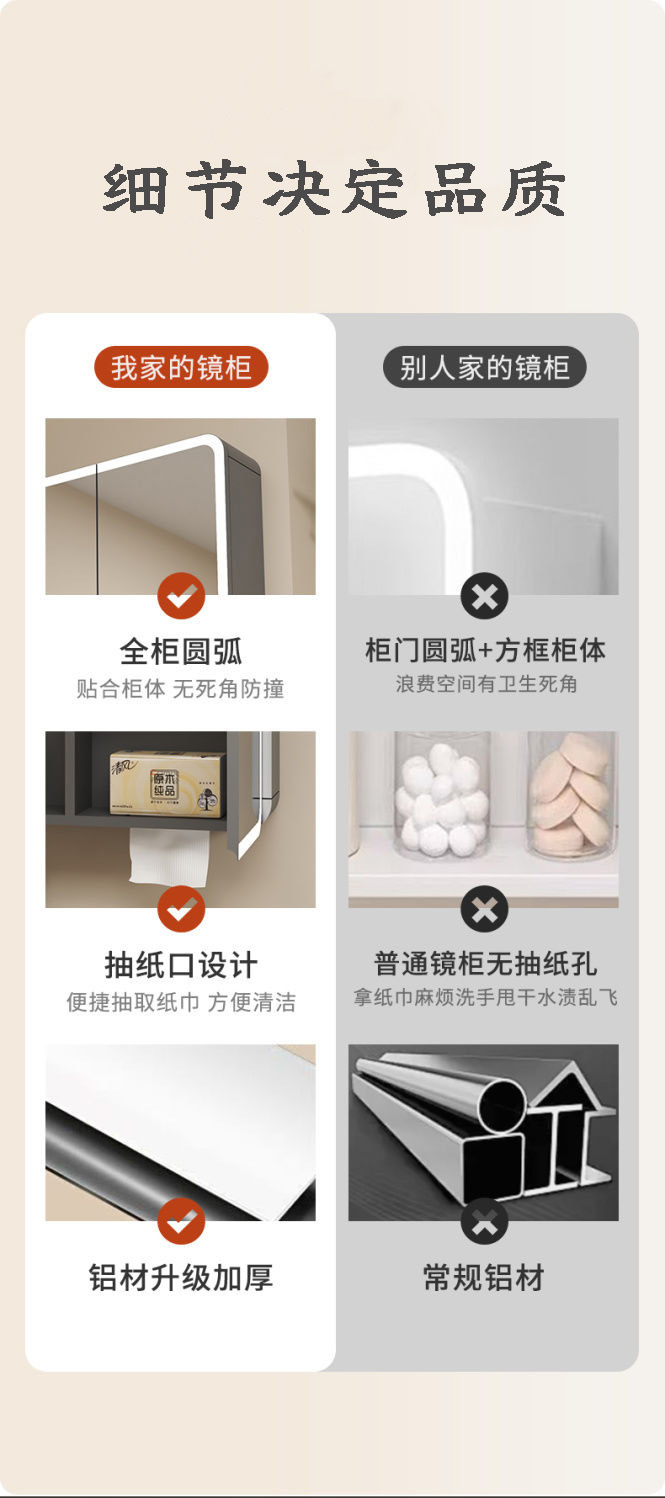 细节决定品质

我家的镜柜

全柜圆弧
贴合柜体 无死角防撞

清风
原木纯品

抽纸口设计
便捷抽取纸巾 方便清洁

铝材升级加厚

别人家的镜柜

柜门圆弧+方框柜体
浪费空间有卫生死角

普通镜柜无抽纸孔
拿纸巾麻烦洗手甩干水渍乱飞

常规铝材