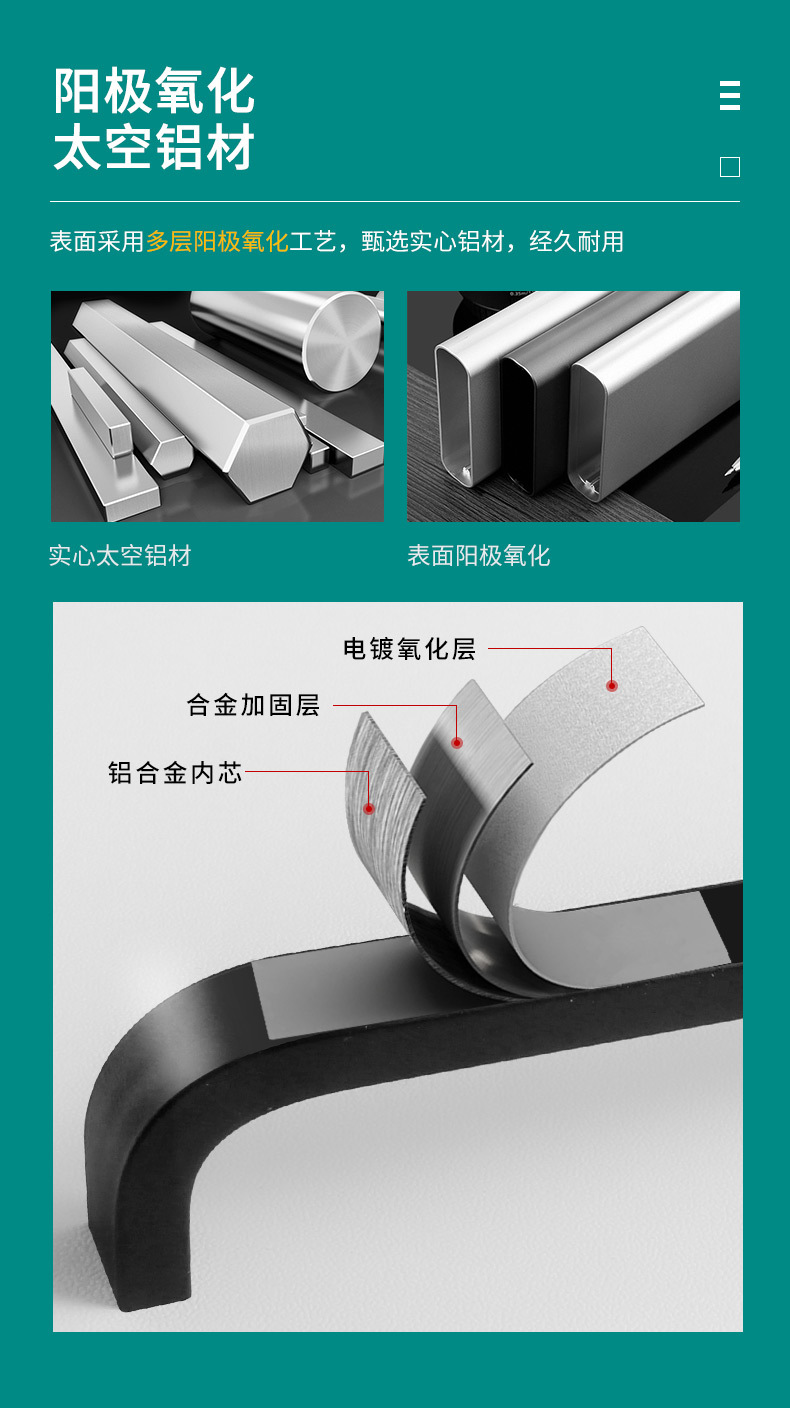 阳极氧化
太空铝材

表面采用多层阳极氧化工艺，甄选实心铝材，经久耐用

实心太空铝材

表面阳极氧化

电镀氧化层

合金加固层

铝合金内芯