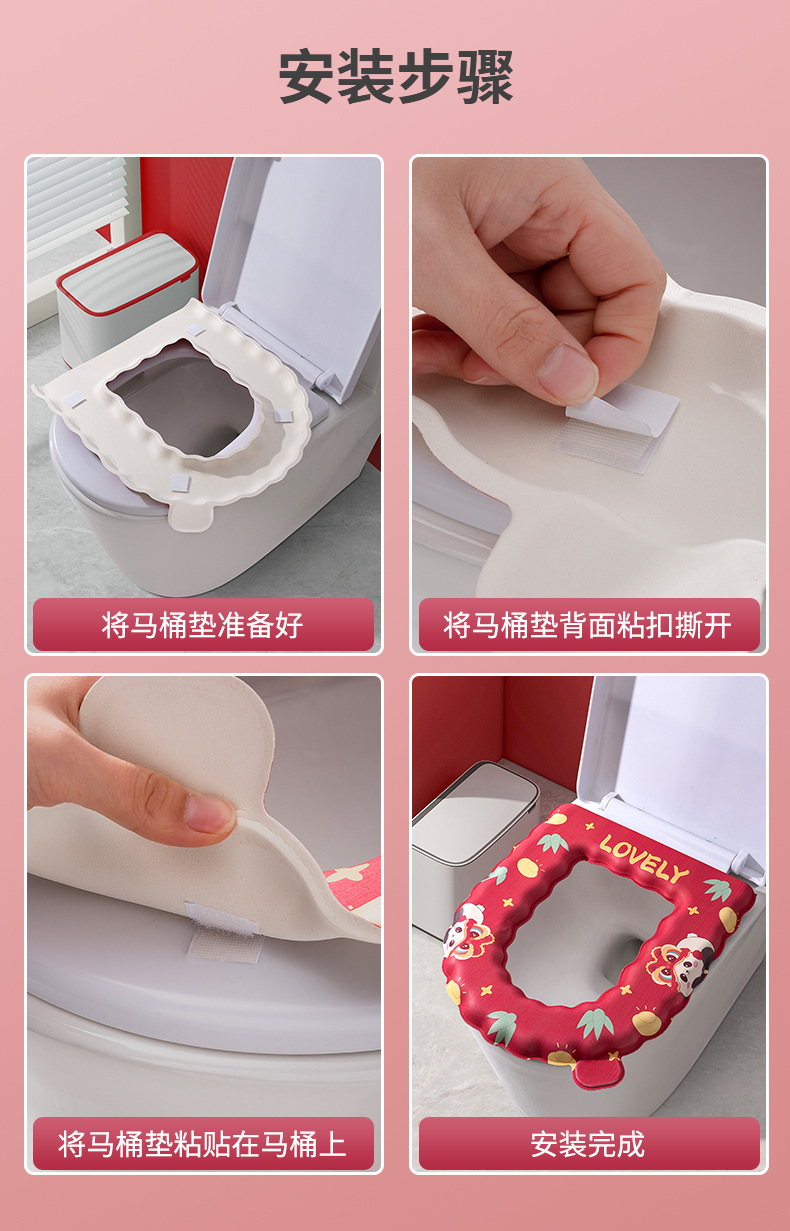 安装步骤

将马桶垫准备好

将马桶垫背面粘扣撕开

将马桶垫粘贴在马桶上

LOVELY

安装完成