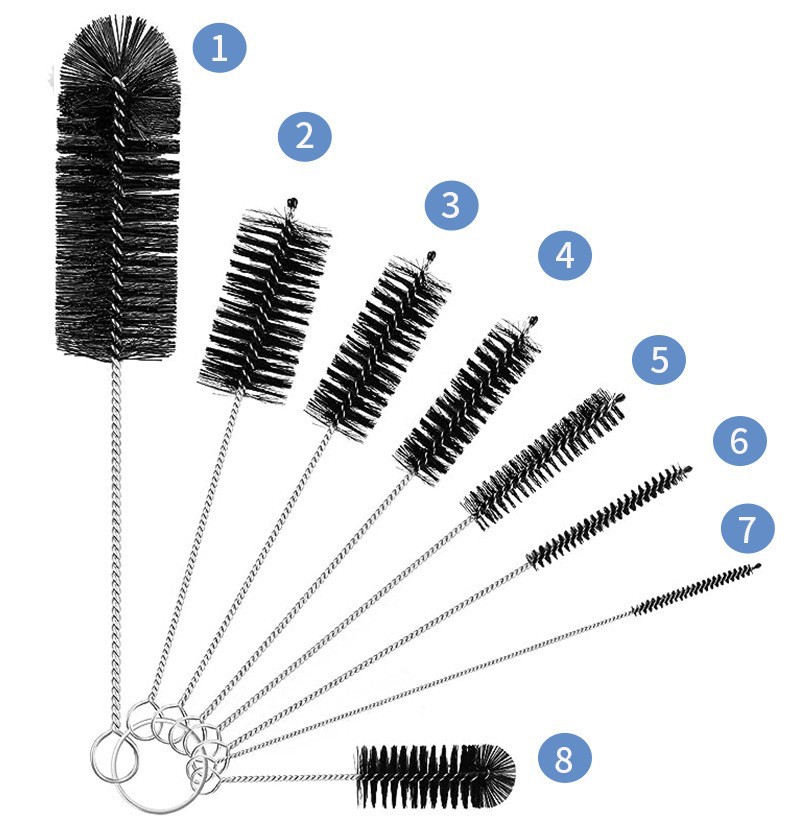 1
2
3
4
5
6
7
8