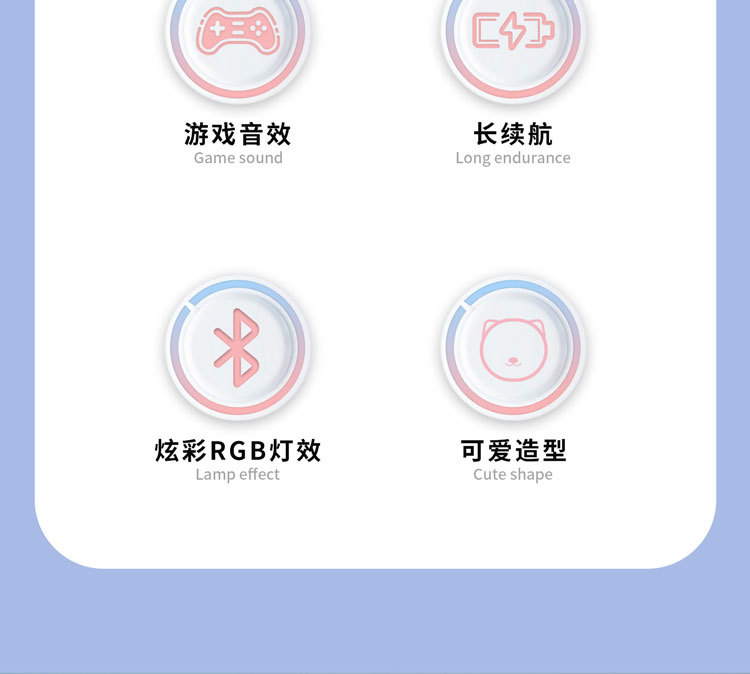 游戏音效
Game sound

长续航
Long endurance

炫彩RGB灯效
Lamp effect

可爱造型
Cute shape