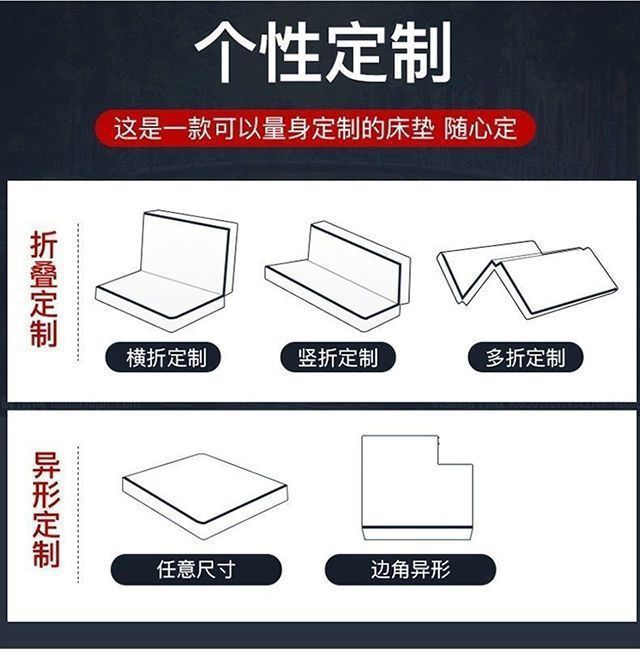 个性定制

这是一款可以量身定制的床垫 随心定

折叠定制

横折定制

竖折定制

多折定制

异形定制

任意尺寸

边角异形