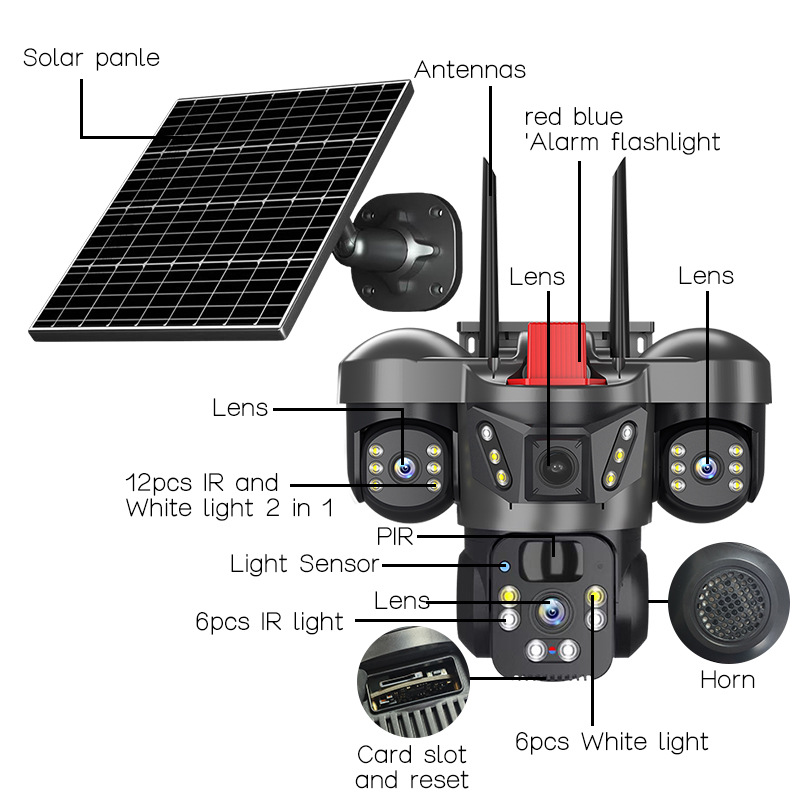 Solar panle

Antennas

red blue
'Alarm flashlight

Lens

Lens

Lens

12pcs IR and
White light 2 in 1

PIR

Light Sensor

Lens

6pcs IR light

Horn

Card slot
and reset

6pcs White light