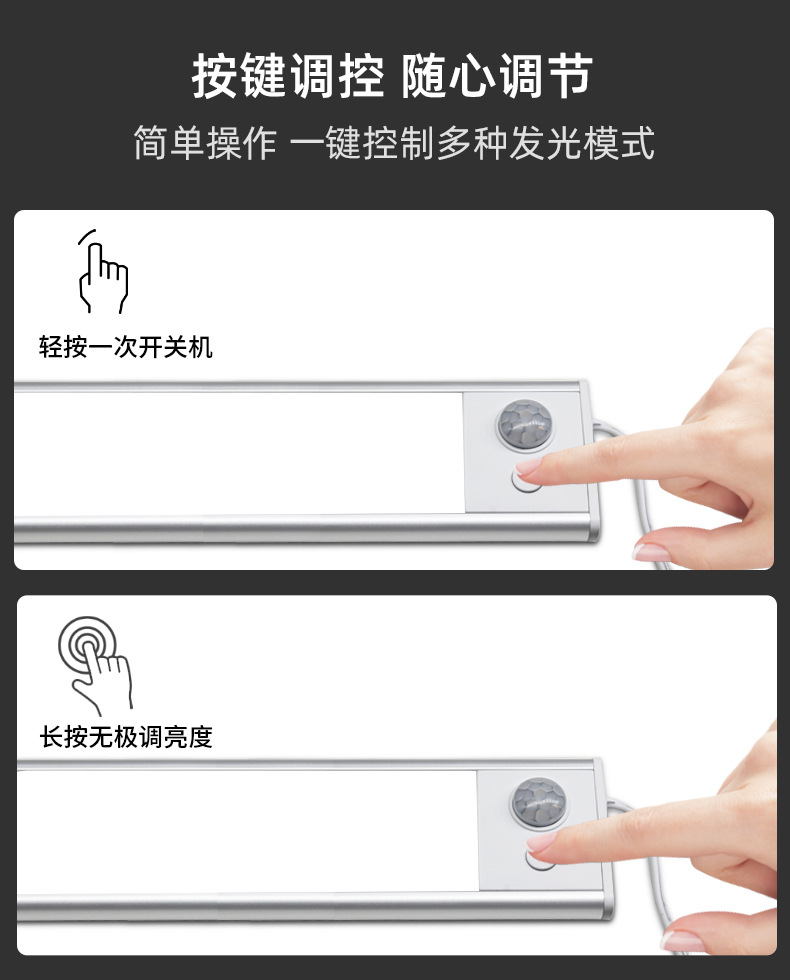 按键调控 随心调节

简单操作 一键控制多种发光模式

轻按一次开关机

长按无极调亮度