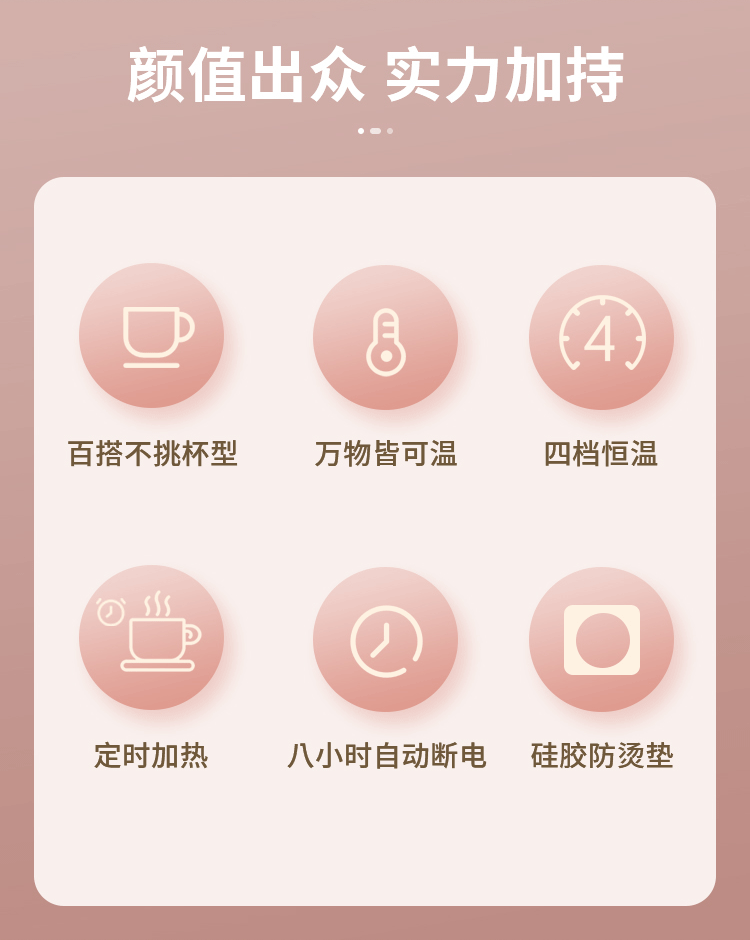 颜值出众 实力加持

4

百搭不挑杯型

万物皆可温

四档恒温

定时加热

八小时自动断电

硅胶防烫垫