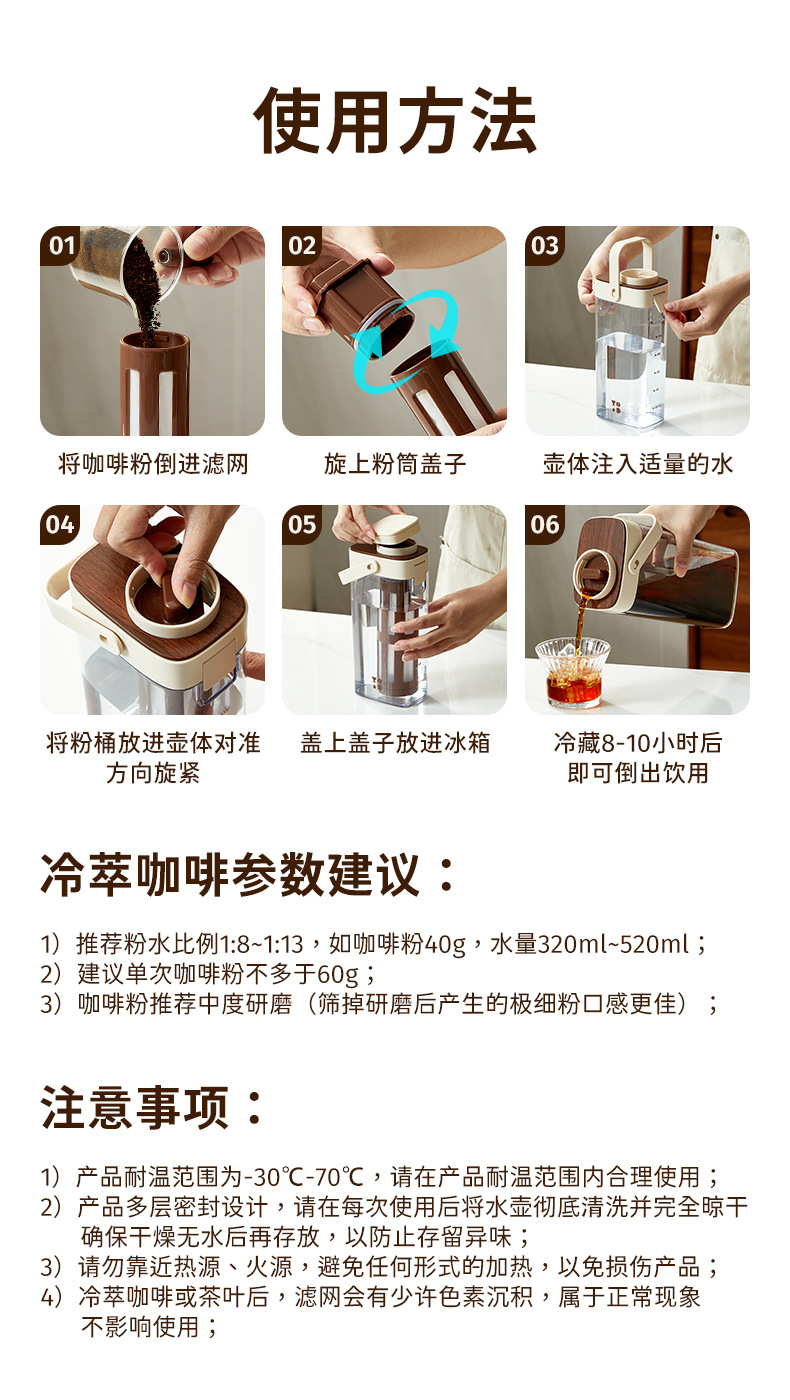 使用方法

01
将咖啡粉倒进滤网

02
旋上粉筒盖子

03
壶体注入适量的水

04
将粉桶放进壶体对准方向旋紧

05
盖上盖子放进冰箱

06
冷藏8-10小时后即可倒出饮用

冷萃咖啡参数建议：

1）推荐粉水比例1:8~1:13，如咖啡粉40g，水量320ml~520ml；
2）建议单次咖啡粉不多于60g；
3）咖啡粉推荐中度研磨（筛掉研磨后产生的极细粉口感更佳）；

注意事项：

1）产品耐温范围为-30℃-70℃，请在产品耐温范围内合理使用；
2）产品多层密封设计，请在每次使用后将水壶彻底清洗并完全晾干确保干燥无水后再存放，以防止存留异味；
3）请勿靠近热源、火源，避免任何形式的加热，以免损伤产品；
4）冷萃咖啡或茶叶后，滤网会有少许色素沉积，属于正常现象不影响使用；