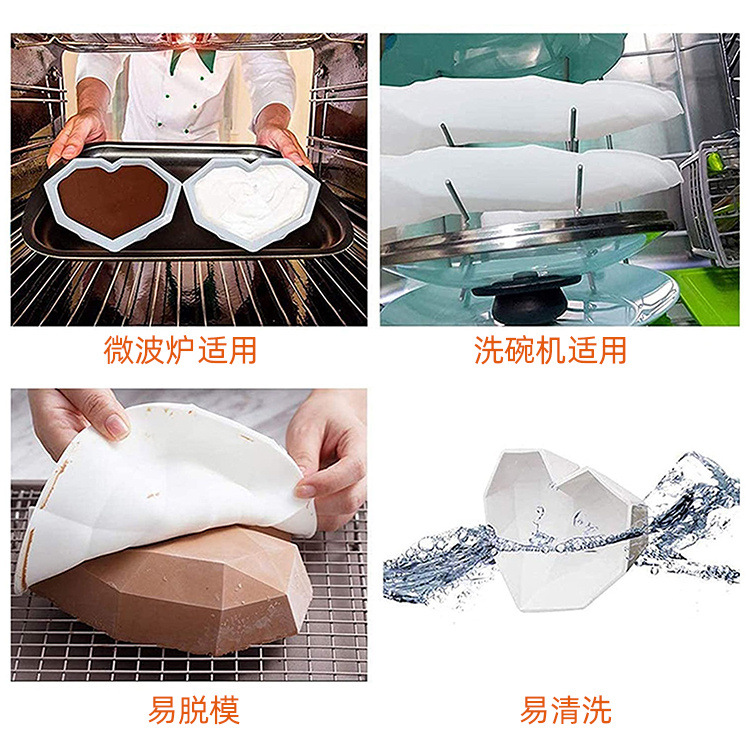 微波炉适用

洗碗机适用

易脱模

易清洗