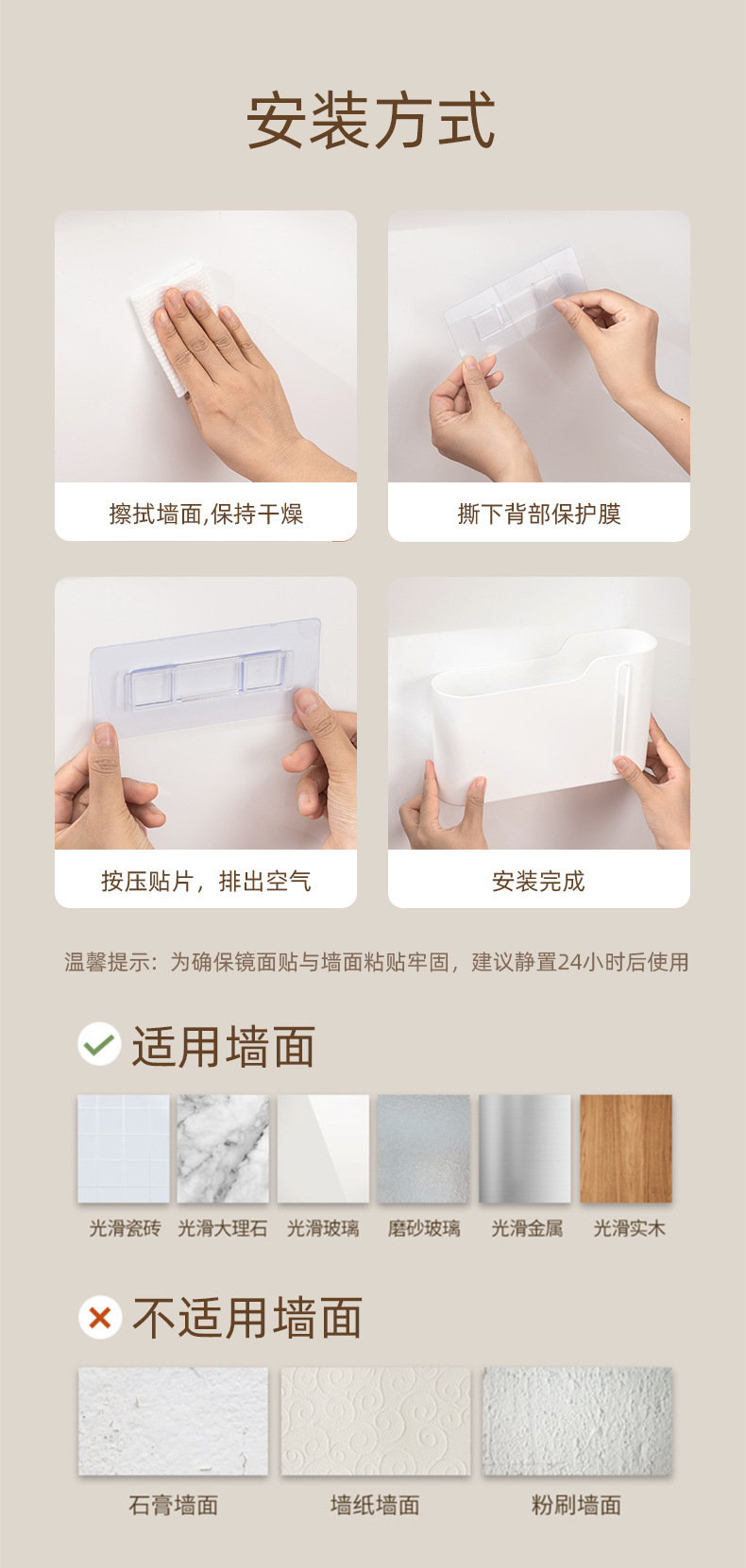 安装方式

擦拭墙面,保持干燥

撕下背部保护膜

按压贴片，排出空气

安装完成

温馨提示：为确保镜面贴与墙面粘贴牢固，建议静置24小时后使用

适用墙面

光滑瓷砖 光滑大理石 光滑玻璃 磨砂玻璃 光滑金属 光滑实木

不适用墙面

石膏墙面 墙纸墙面 粉刷墙面