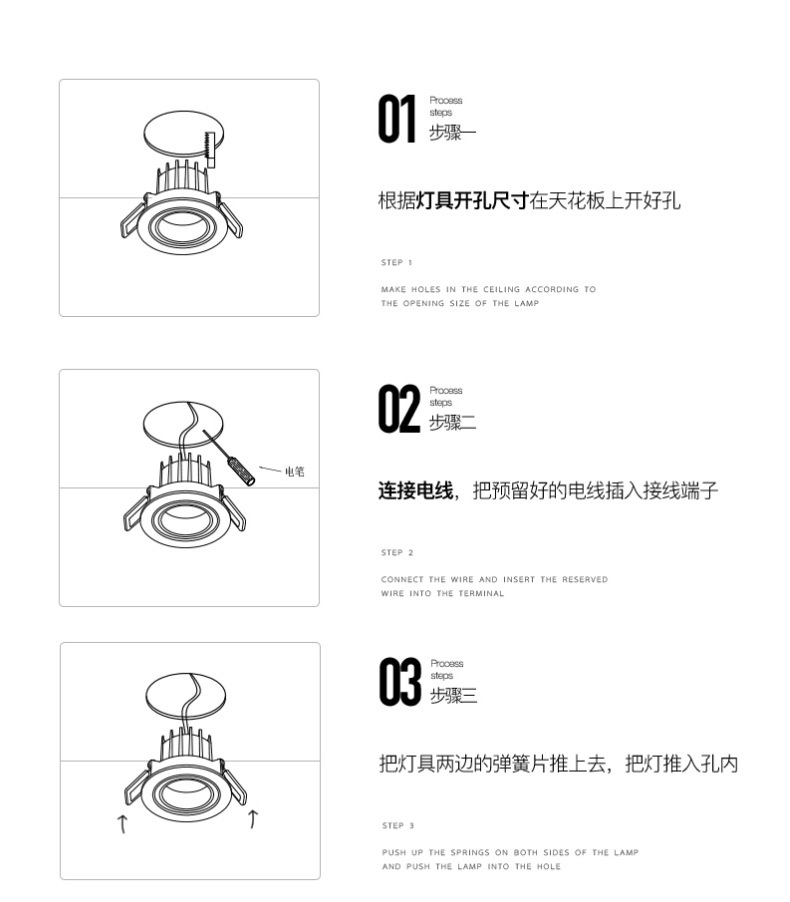 01 Process steps 步骤一

根据灯具开孔尺寸在天花板上开好孔

STEP 1

MAKE HOLES IN THE CEILING ACCORDING TO THE OPENING SIZE OF THE LAMP

电笔

02 Process steps 步骤二

连接电线，把预留好的电线插入接线端子

STEP 2

CONNECT THE WIRE AND INSERT THE RESERVED WIRE INTO THE TERMINAL

03 Process steps 步骤三

把灯具两边的弹簧片推上去，把灯推入孔内

STEP 3

PUSH UP THE SPRINGS ON BOTH SIDES OF THE LAMP AND PUSH THE LAMP INTO THE HOLE