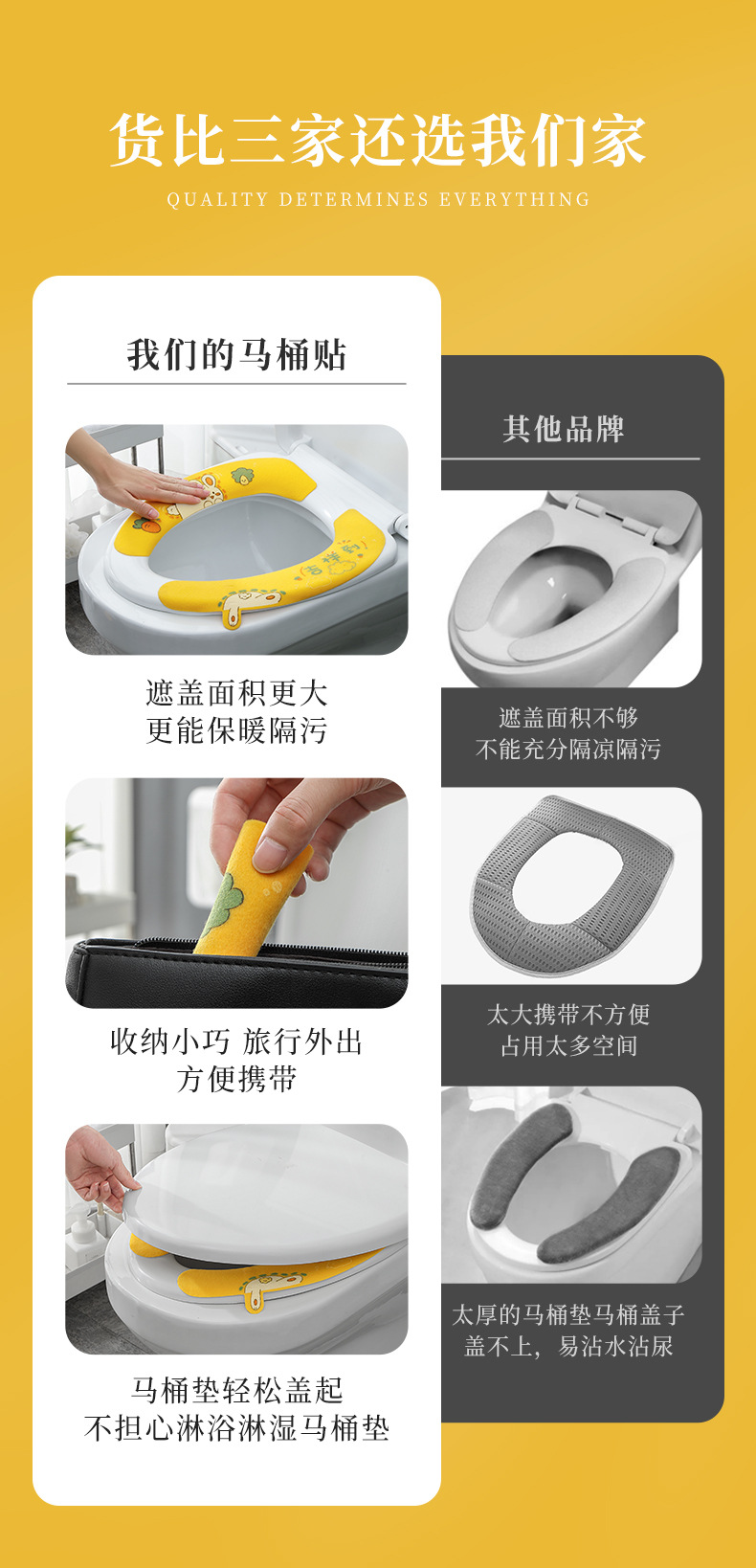 货比三家还选我们家
QUALITY DETERMINES EVERYTHING

我们的马桶贴

遮盖面积更大
更能保暖隔污

收纳小巧 旅行外出
方便携带

马桶垫轻松盖起
不担心淋浴淋湿马桶垫

其他品牌

遮盖面积不够
不能充分隔凉隔污

太大携带不方便
占用太多空间

太厚的马桶垫马桶盖子
盖不上，易沾水沾尿