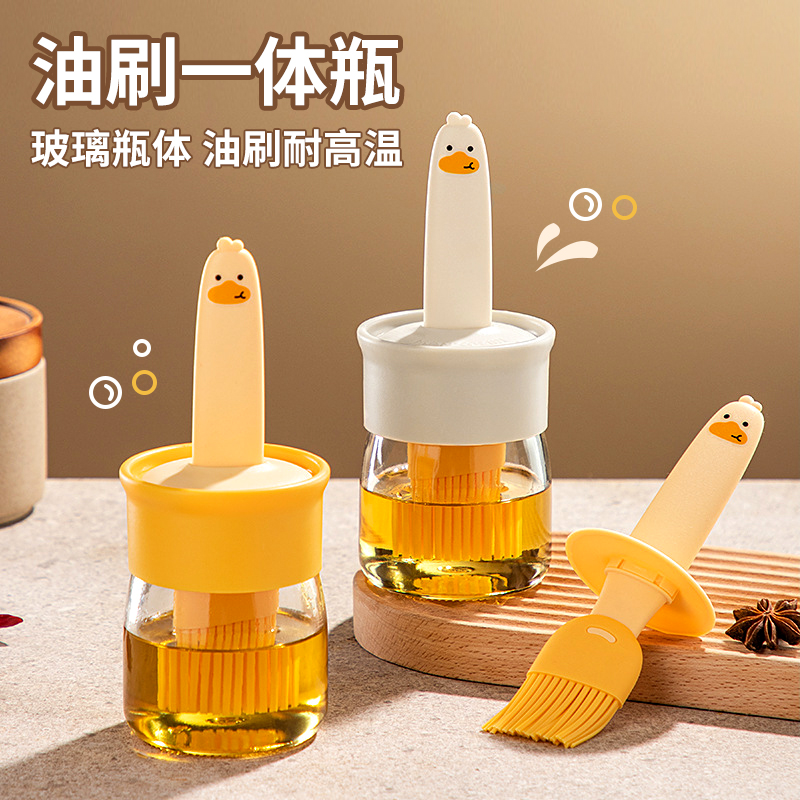 油刷一体瓶

玻璃瓶体 油刷耐高温