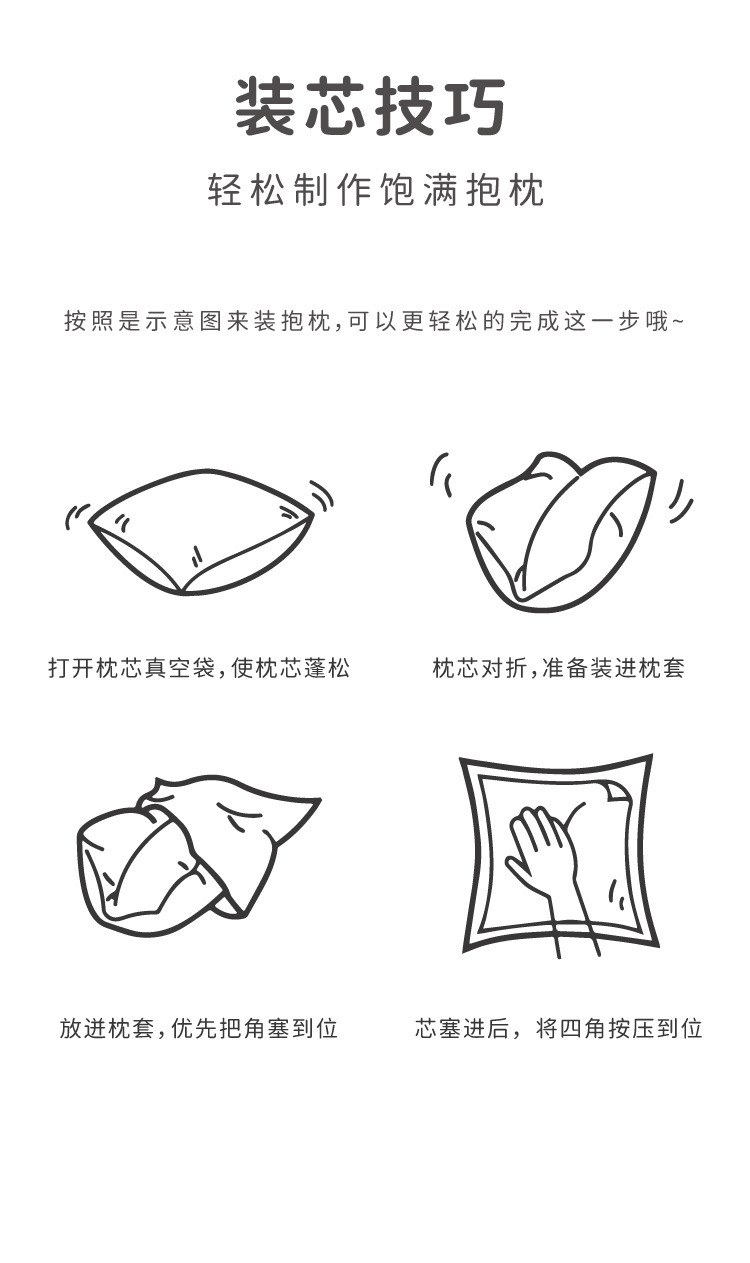 装芯技巧

轻松制作饱满抱枕

按照是示意图来装抱枕,可以更轻松的完成这一步哦~

打开枕芯真空袋,使枕芯蓬松

枕芯对折,准备装进枕套

放进枕套,优先把角塞到位

芯塞进后，将四角按压到位