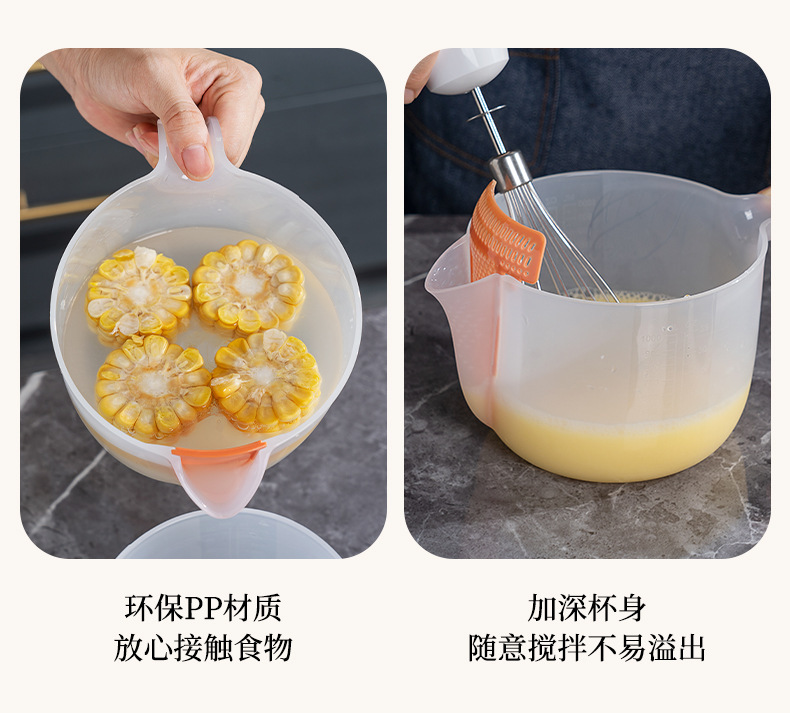 环保PP材质
放心接触食物

加深杯身
随意搅拌不易溢出