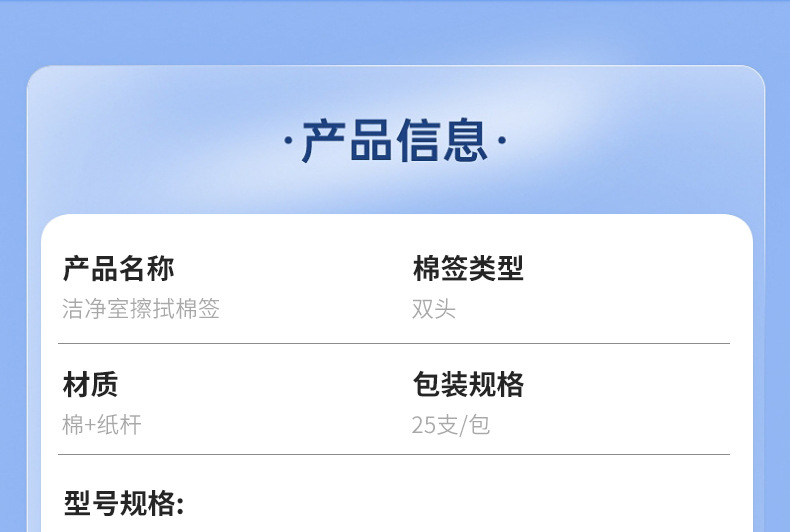 ·产品信息·

产品名称
洁净室擦拭棉签

棉签类型
双头

材质
棉+纸杆

包装规格
25支/包

型号规格: