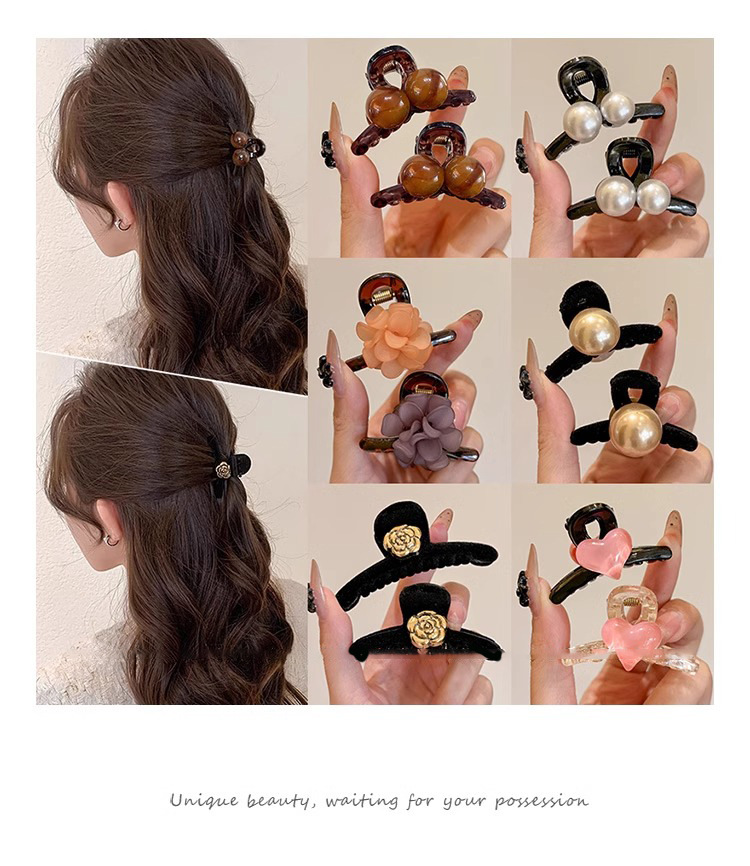 Unique beauty, waiting for your possession