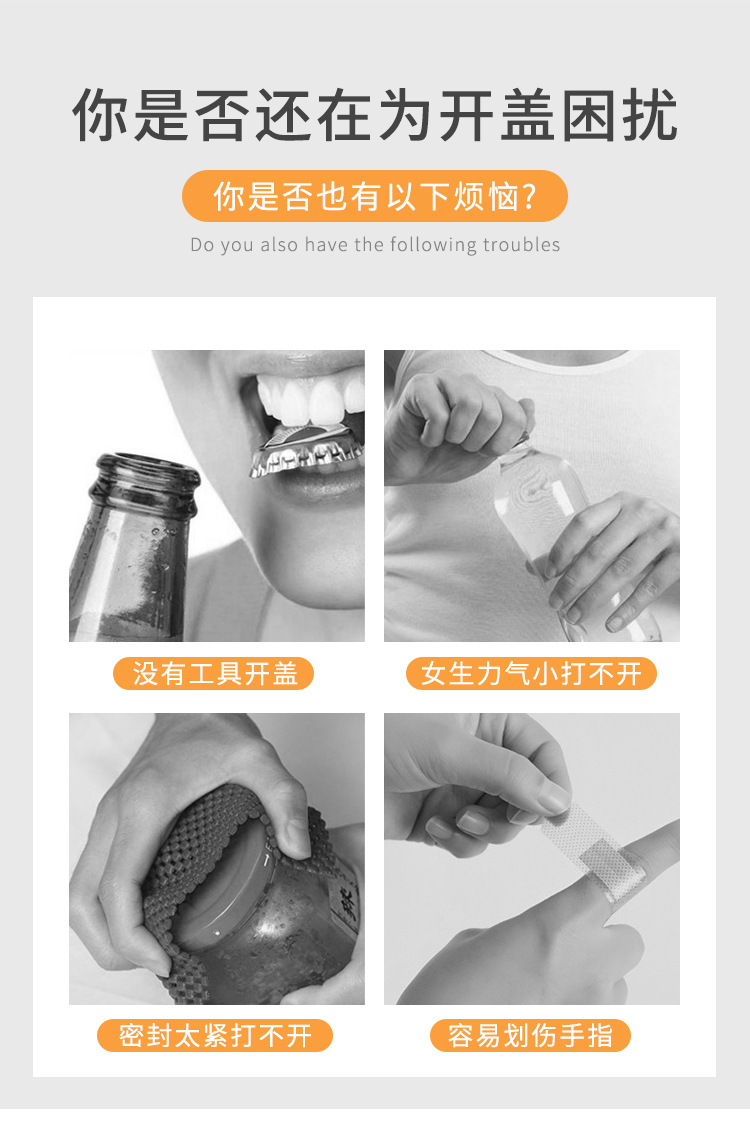 你是否还在为开盖困扰

你是否也有以下烦恼?

Do you also have the following troubles

没有工具开盖

女生力气小打不开

密封太紧打不开

容易划伤手指