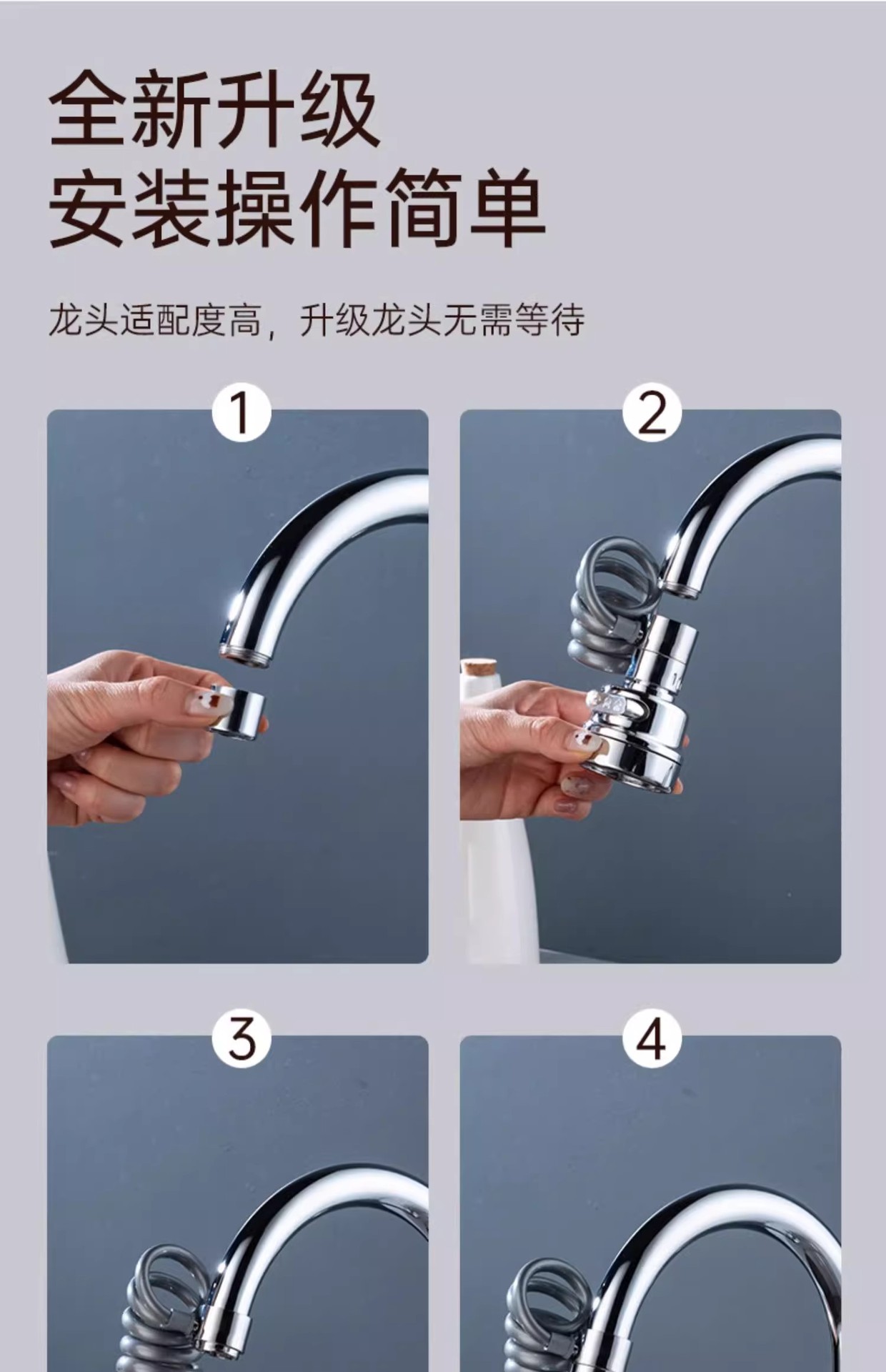 全新升级
安装操作简单

龙头适配度高，升级龙头无需等待

1

2

3

4