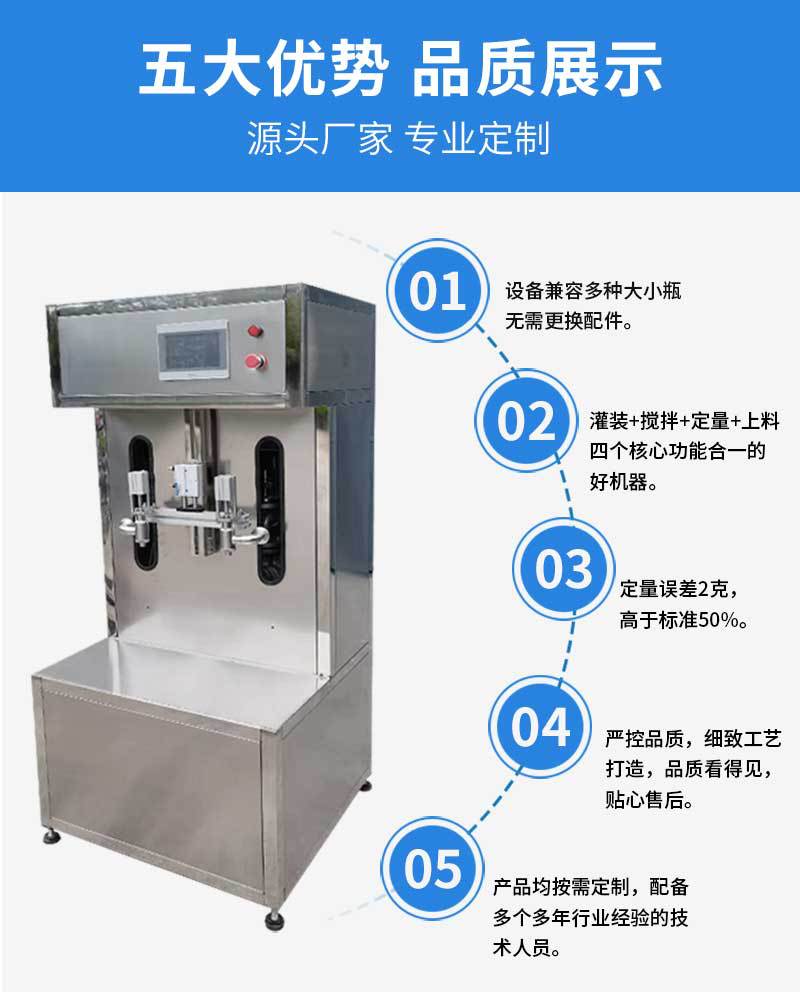 五大优势 品质展示

源头厂家 专业定制

01
设备兼容多种大小瓶无需更换配件。

02
灌装+搅拌+定量+上料四个核心功能合一的好机器。

03
定量误差2克，高于标准50%。

04
严控品质，细致工艺打造，品质看得见，贴心售后。

05
产品均按需定制，配备多个多年行业经验的技术人员。