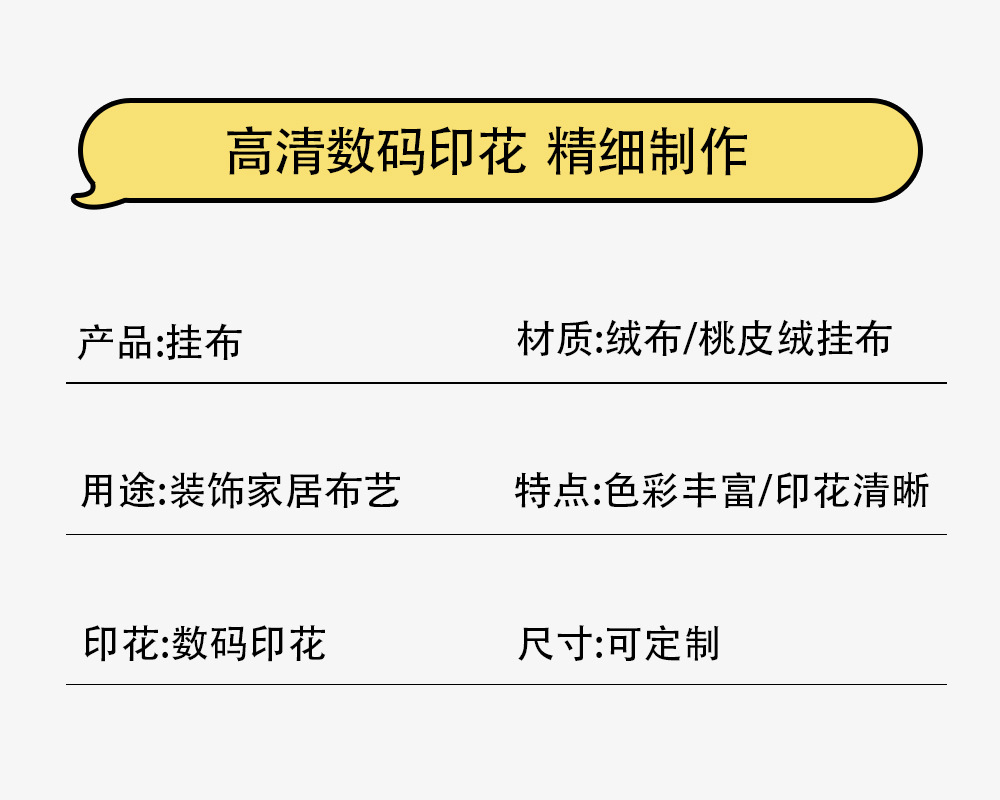 高清数码印花 精细制作

产品:挂布 材质:绒布/桃皮绒挂布

用途:装饰家居布艺 特点:色彩丰富/印花清晰

印花:数码印花 尺寸:可定制