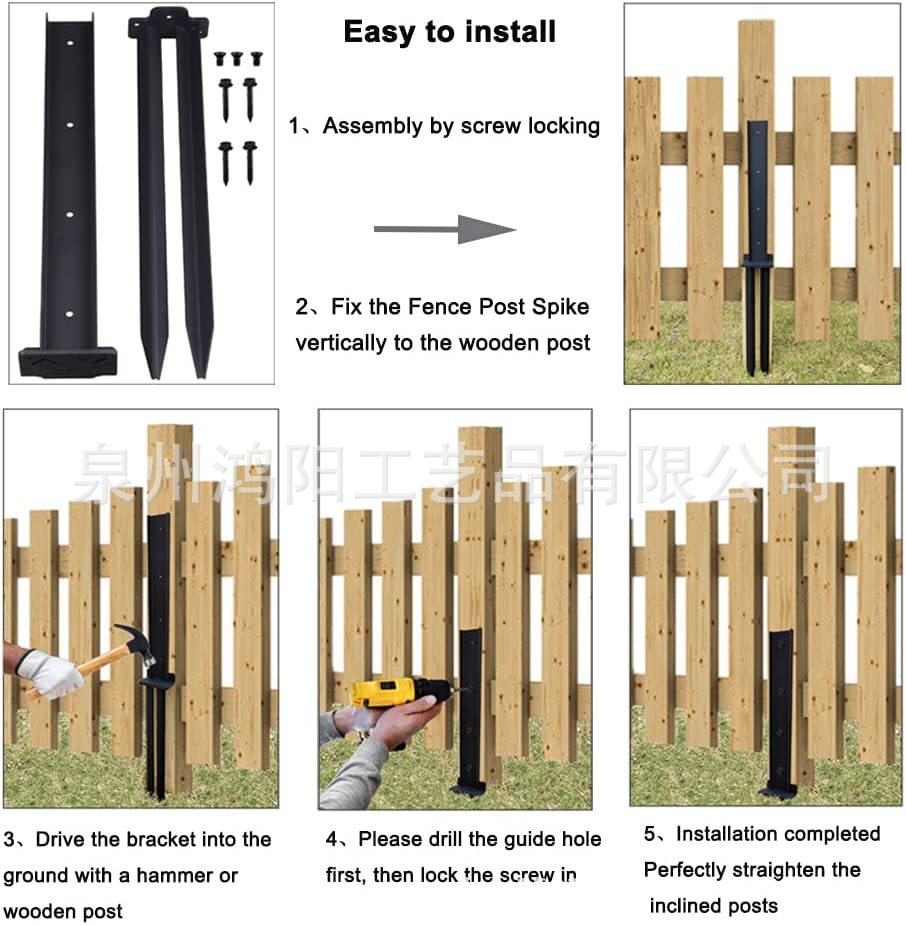 Easy to install

1、Assembly by screw locking

2、Fix the Fence Post Spike vertically to the wooden post

泉州鸿阳工艺品有限公司

3、Drive the bracket into the ground with a hammer or wooden post

4、Please drill the guide hole first, then lock the screw in

5、Installation completed Perfectly straighten the inclined posts