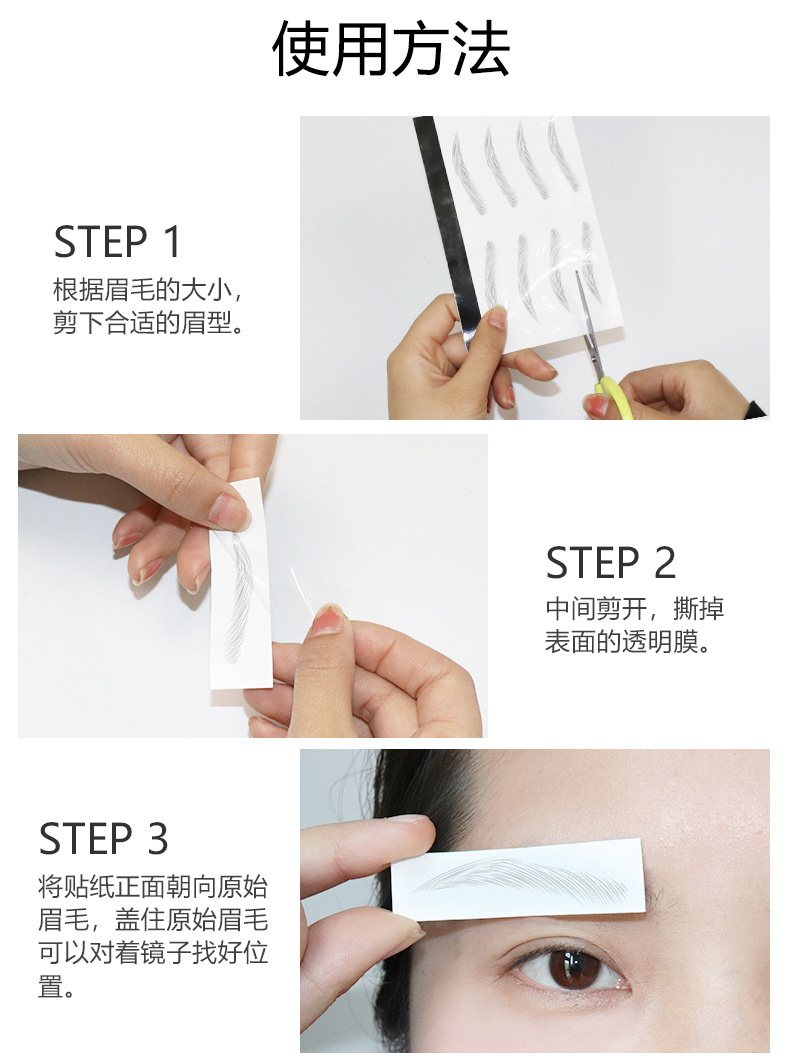 使用方法

STEP 1
根据眉毛的大小，剪下合适的眉型。

STEP 2
中间剪开，撕掉表面的透明膜。

STEP 3
将贴纸正面朝向原始眉毛，盖住原始眉毛可以对着镜子找好位置。