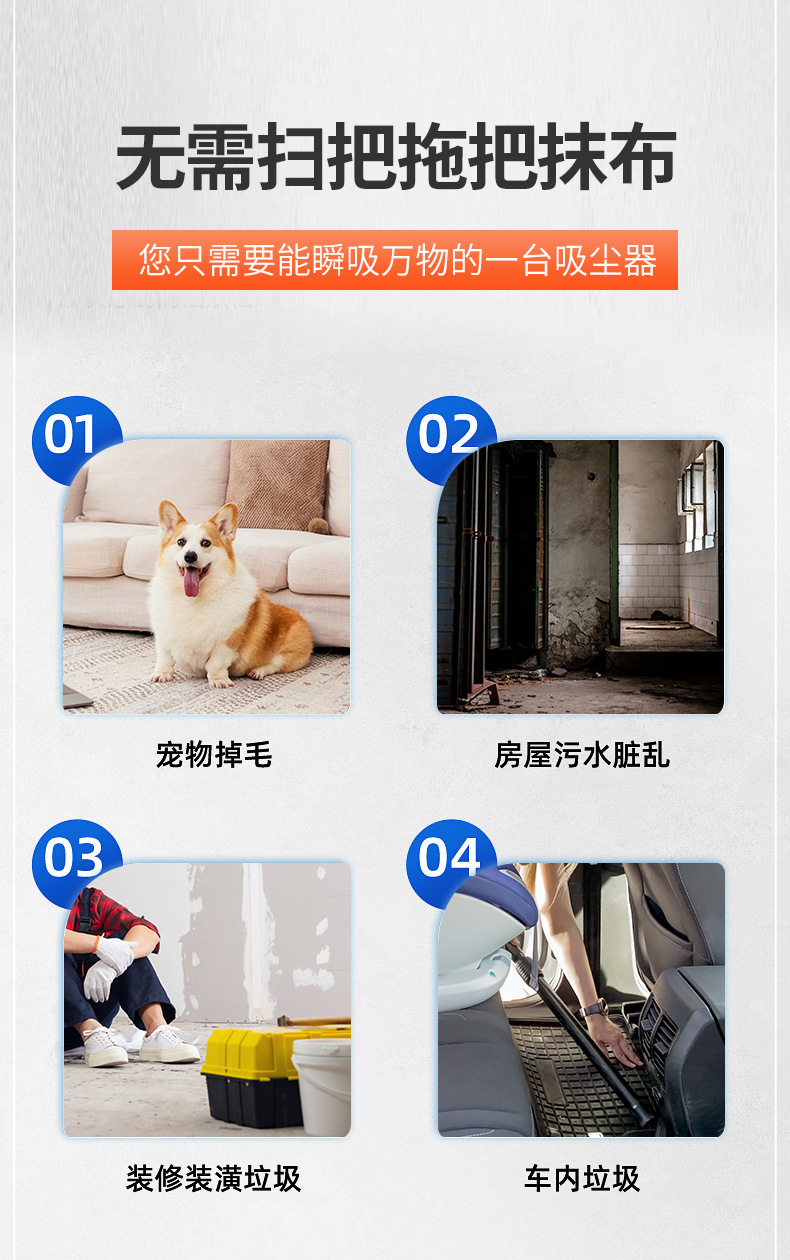 无需扫把拖把抹布

您只需要能瞬吸万物的一台吸尘器

01

宠物掉毛

02

房屋污水脏乱

03

装修装潢垃圾

04

车内垃圾