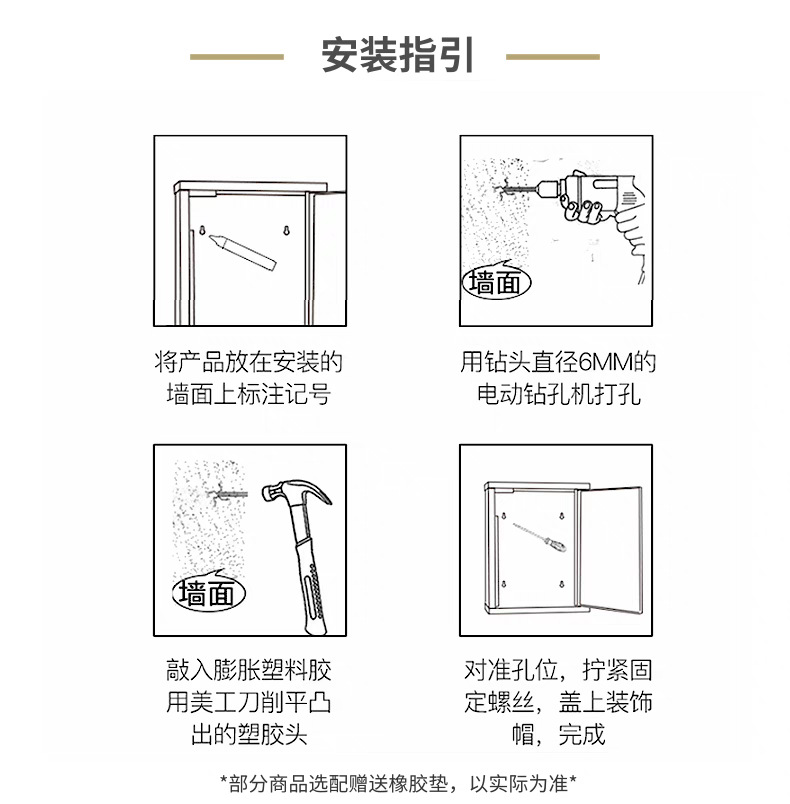 安装指引

将产品放在安装的墙面上标注记号

墙面

用钻头直径6MM的电动钻孔机打孔

墙面

敲入膨胀塑料胶用美工刀削平凸出的塑胶头

对准孔位，拧紧固定螺丝，盖上装饰帽，完成

*部分商品选配赠送橡胶垫，以实际为准*