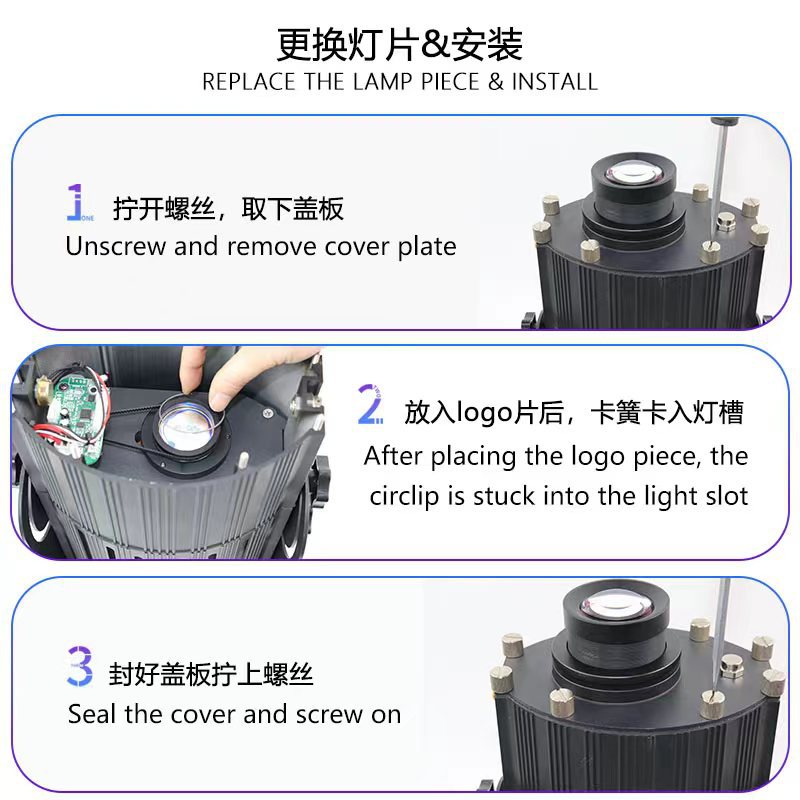 更换灯片&安装
REPLACE THE LAMP PIECE & INSTALL

1 ONE 拧开螺丝，取下盖板
Unscrew and remove cover plate

2 TWO 放入logo片后，卡簧卡入灯槽
After placing the logo piece, the circlip is stuck into the light slot

3 封好盖板拧上螺丝
Seal the cover and screw on