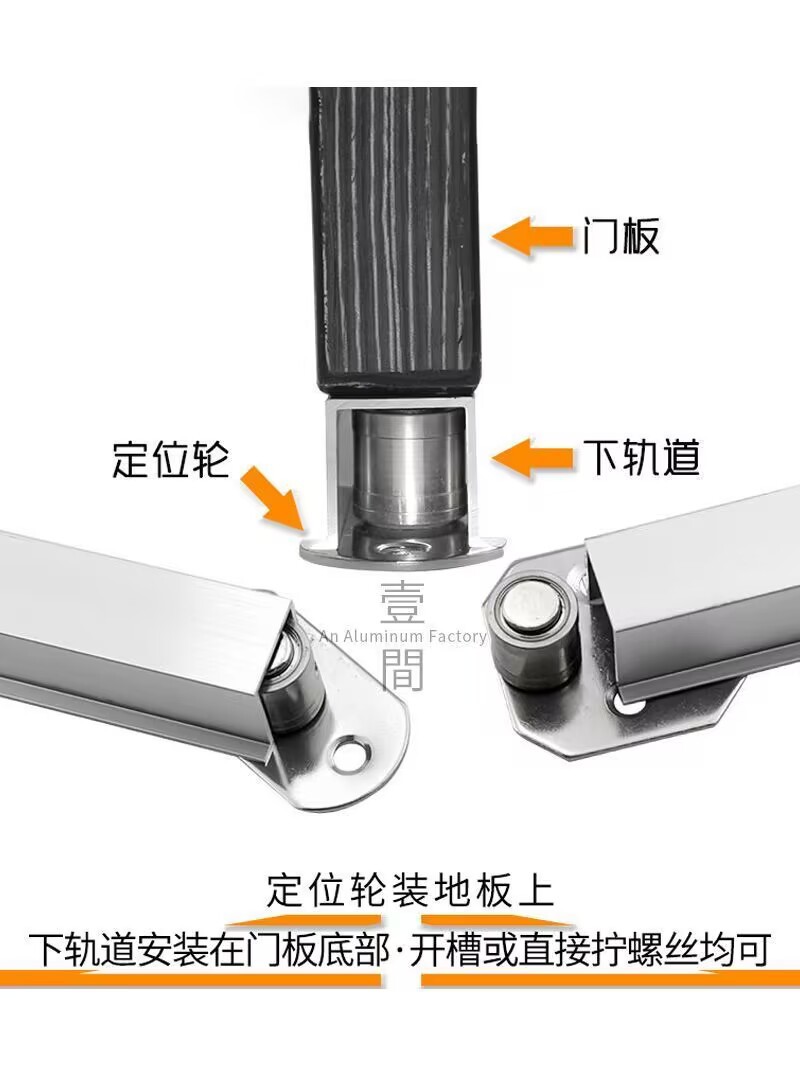 门板

定位轮

下轨道

壹
An Aluminum Factory
間

定位轮装地板上

下轨道安装在门板底部·开槽或直接拧螺丝均可