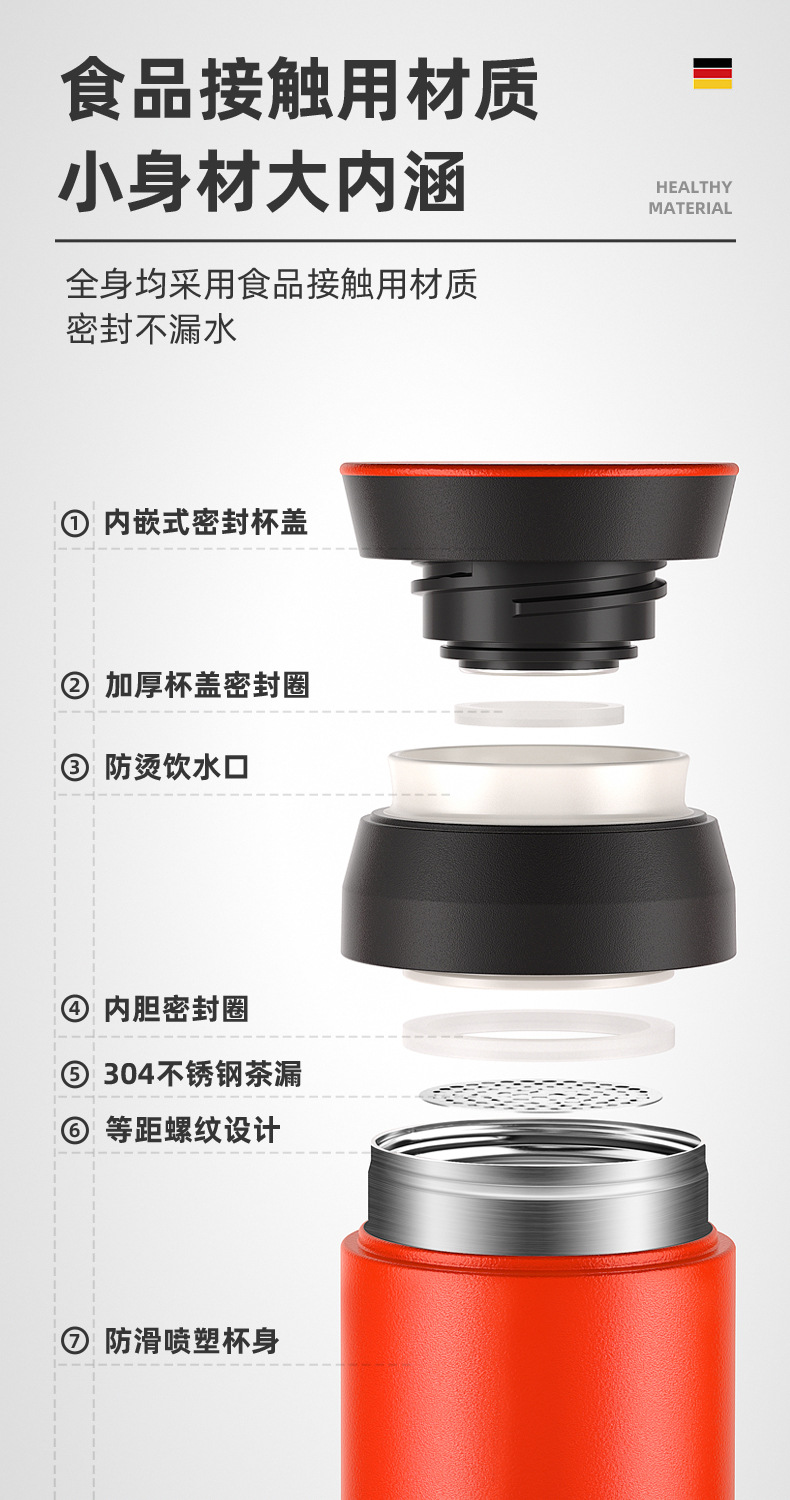 食品接触用材质
小身材大内涵

HEALTHY
MATERIAL

全身均采用食品接触用材质
密封不漏水

① 内嵌式密封杯盖

② 加厚杯盖密封圈

③ 防烫饮水口

④ 内胆密封圈

⑤ 304不锈钢茶漏

⑥ 等距螺纹设计

⑦ 防滑喷塑杯身