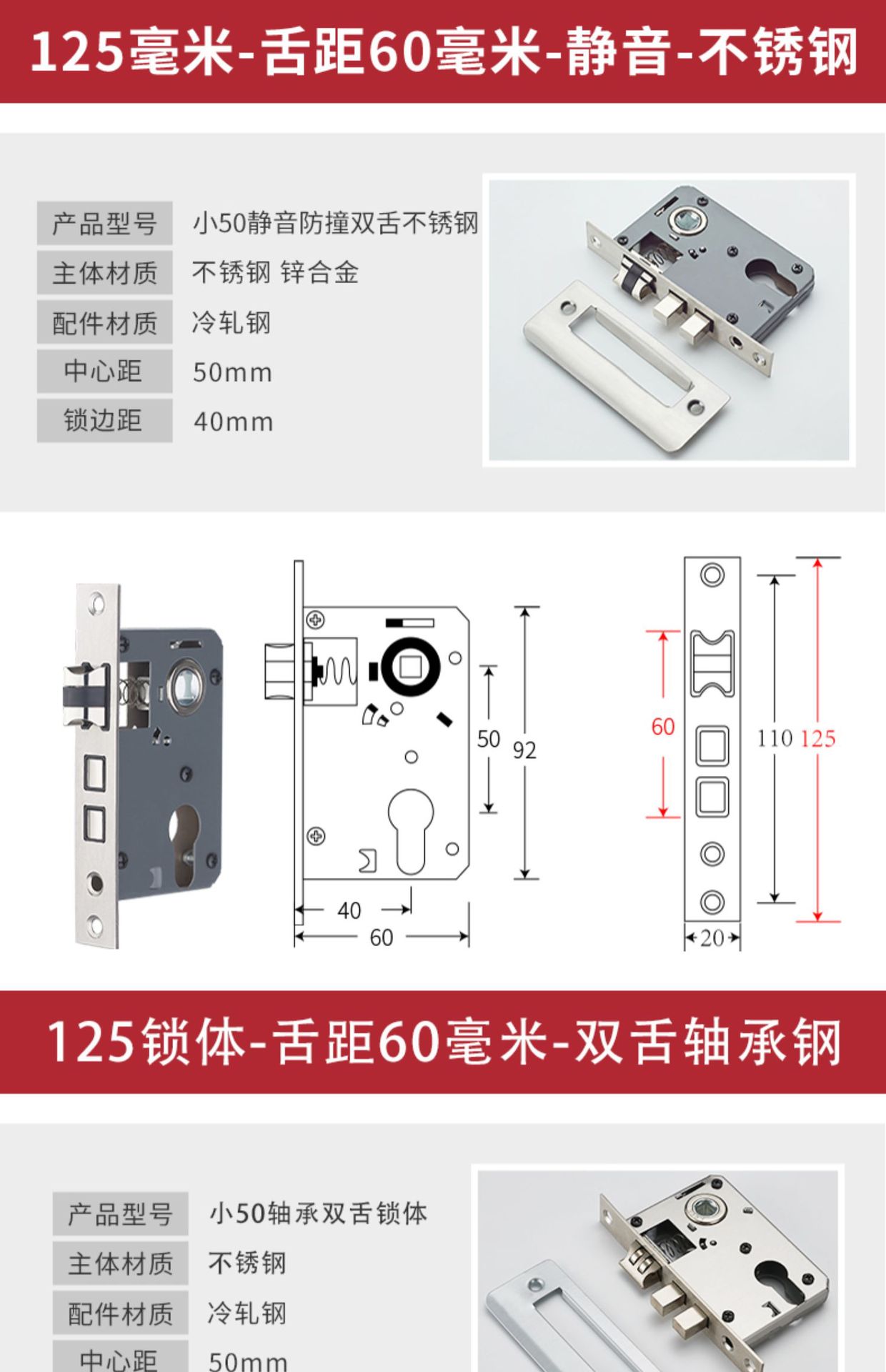 125毫米-舌距60毫米-静音-不锈钢

| 产品型号 | 小50静音防撞双舌不锈钢 |
|---|---|
| 主体材质 | 不锈钢 锌合金 |
| 配件材质 | 冷轧钢 |
| 中心距 | 50mm |
| 锁边距 | 40mm |

50
92
40
60
60
110
125
20

125锁体-舌距60毫米-双舌轴承钢

| 产品型号 | 小50轴承双舌锁体 |
|---|---|
| 主体材质 | 不锈钢 |
| 配件材质 | 冷轧钢 |
| 中心距 | 50mm |