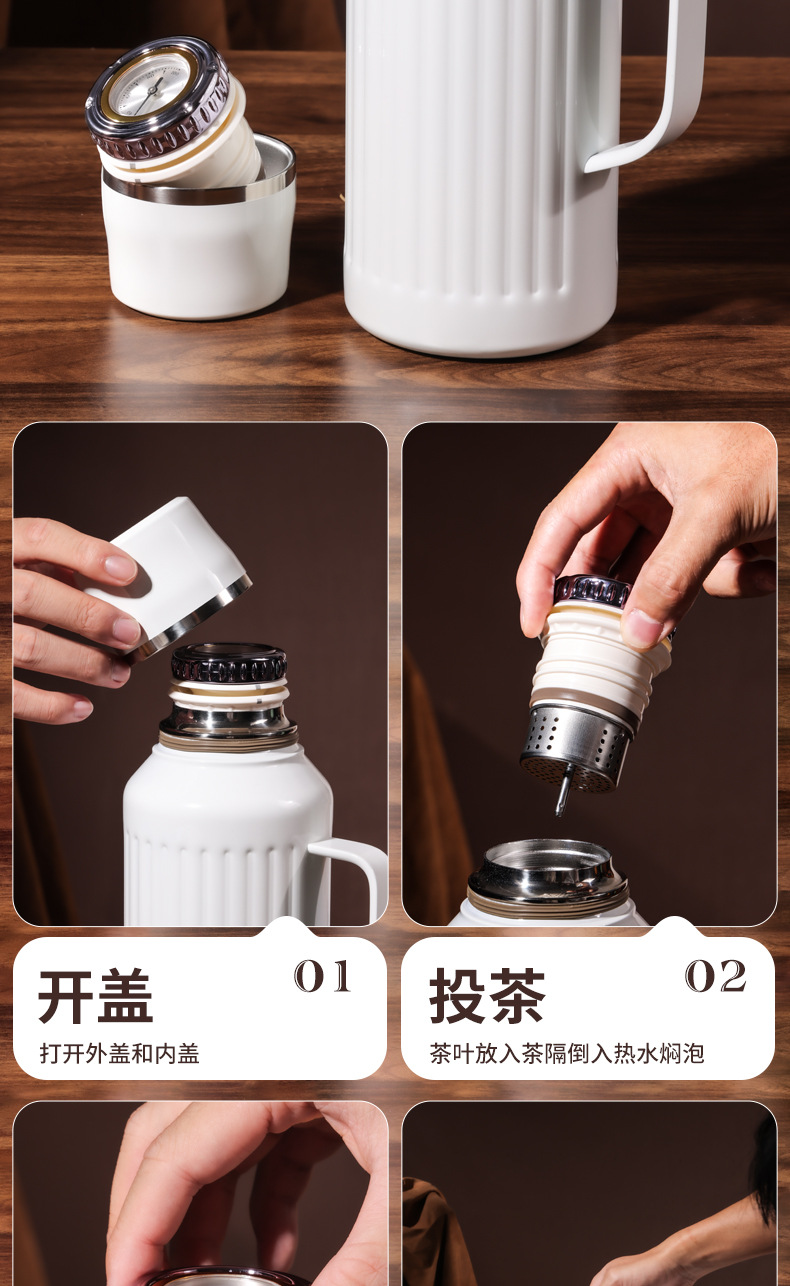 开盖

01

打开外盖和内盖

投茶

02

茶叶放入茶隔倒入热水焖泡