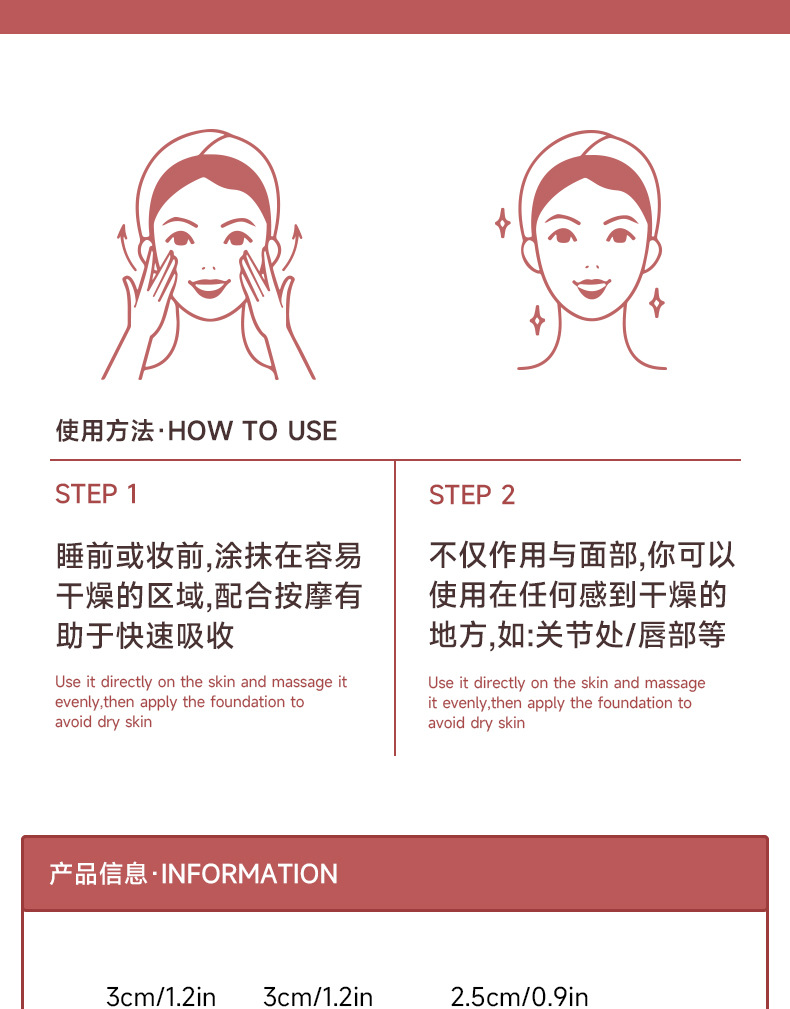 使用方法·HOW TO USE

STEP 1

睡前或妆前,涂抹在容易干燥的区域,配合按摩有助于快速吸收

Use it directly on the skin and massage it evenly,then apply the foundation to avoid dry skin

STEP 2

不仅作用与面部,你可以使用在任何感到干燥的地方,如:关节处/唇部等

Use it directly on the skin and massage it evenly,then apply the foundation to avoid dry skin

产品信息·INFORMATION

3cm/1.2in 3cm/1.2in 2.5cm/0.9in