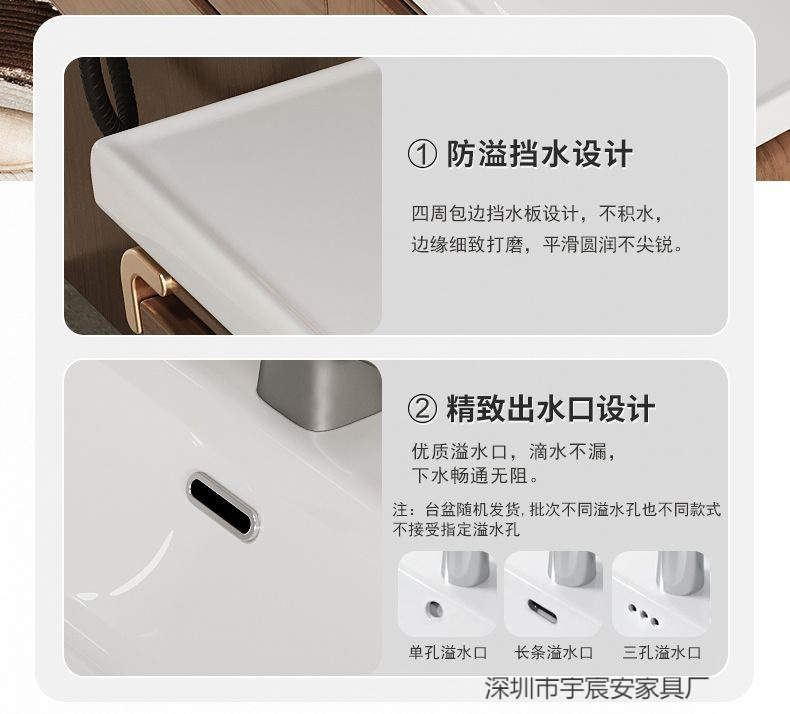 ① 防溢挡水设计

四周包边挡水板设计，不积水，
边缘细致打磨，平滑圆润不尖锐。

② 精致出水口设计

优质溢水口，滴水不漏，
下水畅通无阻。

注：台盆随机发货, 批次不同溢水孔也不同款式
不接受指定溢水孔

单孔溢水口

长条溢水口

三孔溢水口

深圳市宇宸安家具厂