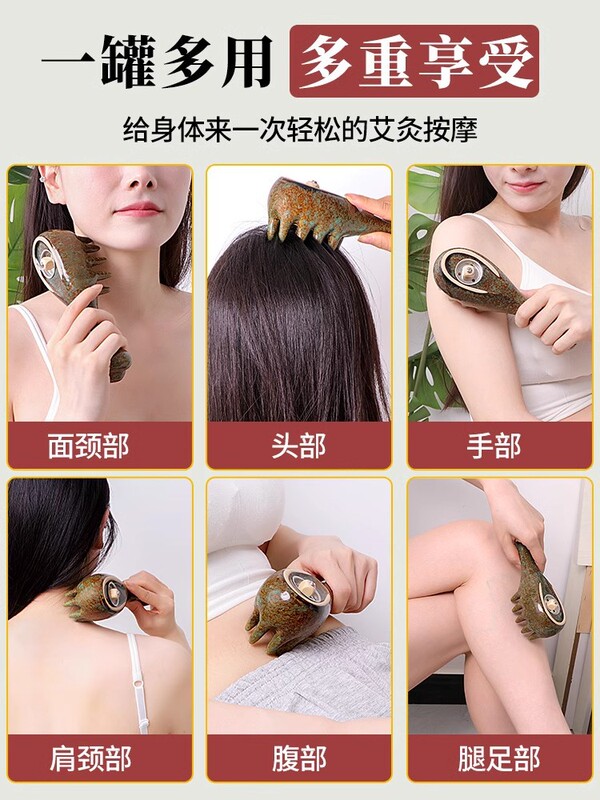 一罐多用 多重享受

给身体来一次轻松的艾灸按摩

面颈部

头部

手部

肩颈部

腹部

腿足部