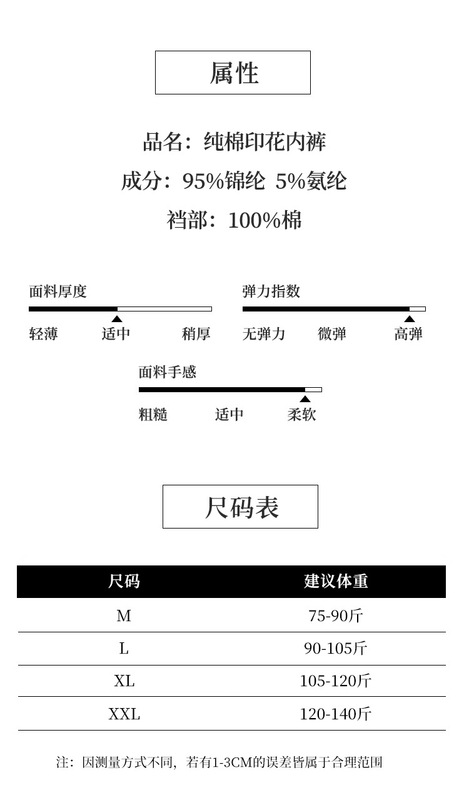 属性

品名：纯棉印花内裤

成分：95%锦纶 5%氨纶

裆部：100%棉

面料厚度

轻薄 适中 稍厚

弹力指数

无弹力 微弹 高弹

面料手感

粗糙 适中 柔软

尺码表

| 尺码 | 建议体重 |
|---|---|
| M | 75-90斤 |
| L | 90-105斤 |
| XL | 105-120斤 |
| XXL | 120-140斤 |

注：因测量方式不同，若有1-3CM的误差皆属于合理范围