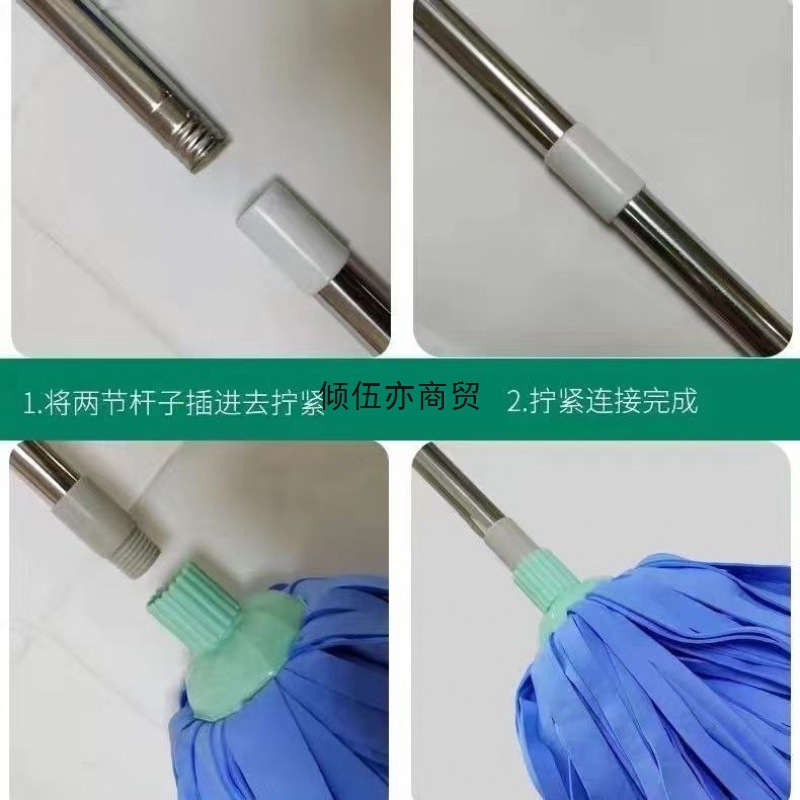 1.将两节杆子插进去拧紧 倾伍亦商贸 2.拧紧连接完成