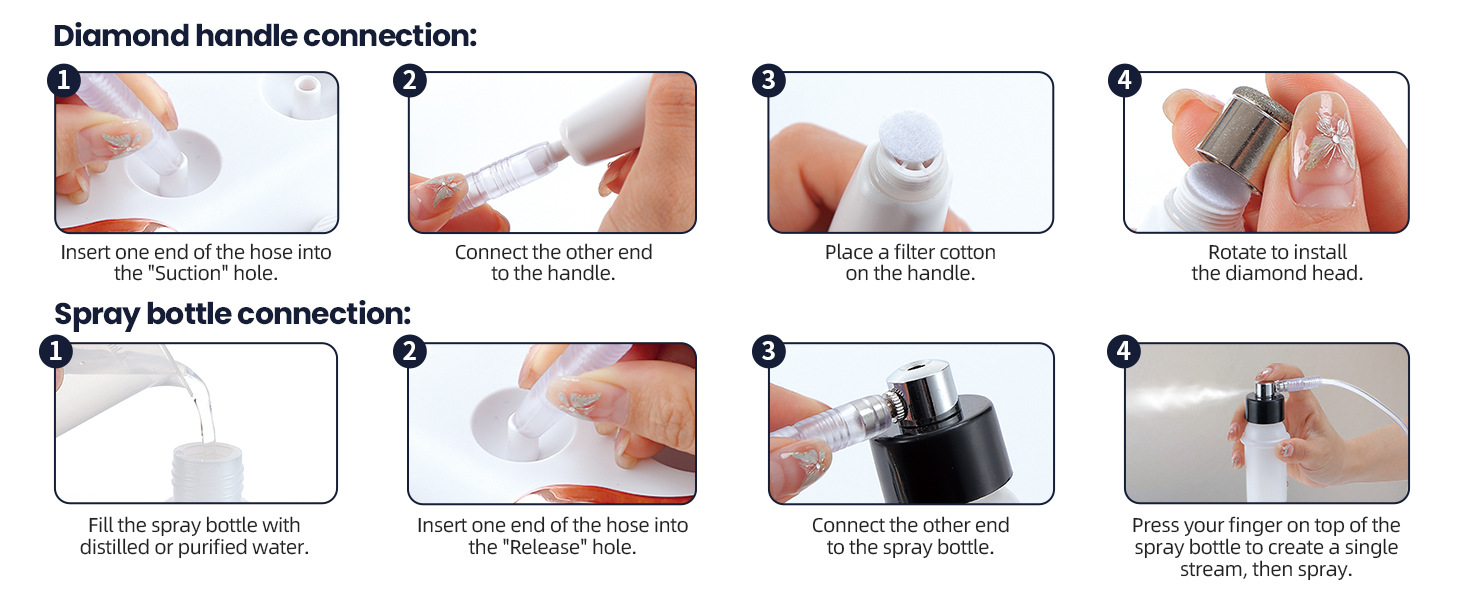 Diamond handle connection:

1
Insert one end of the hose into the "Suction" hole.

2
Connect the other end to the handle.

3
Place a filter cotton on the handle.

4
Rotate to install the diamond head.

Spray bottle connection:

1
Fill the spray bottle with distilled or purified water.

2
Insert one end of the hose into the "Release" hole.

3
Connect the other end to the spray bottle.

4
Press your finger on top of the spray bottle to create a single stream, then spray.