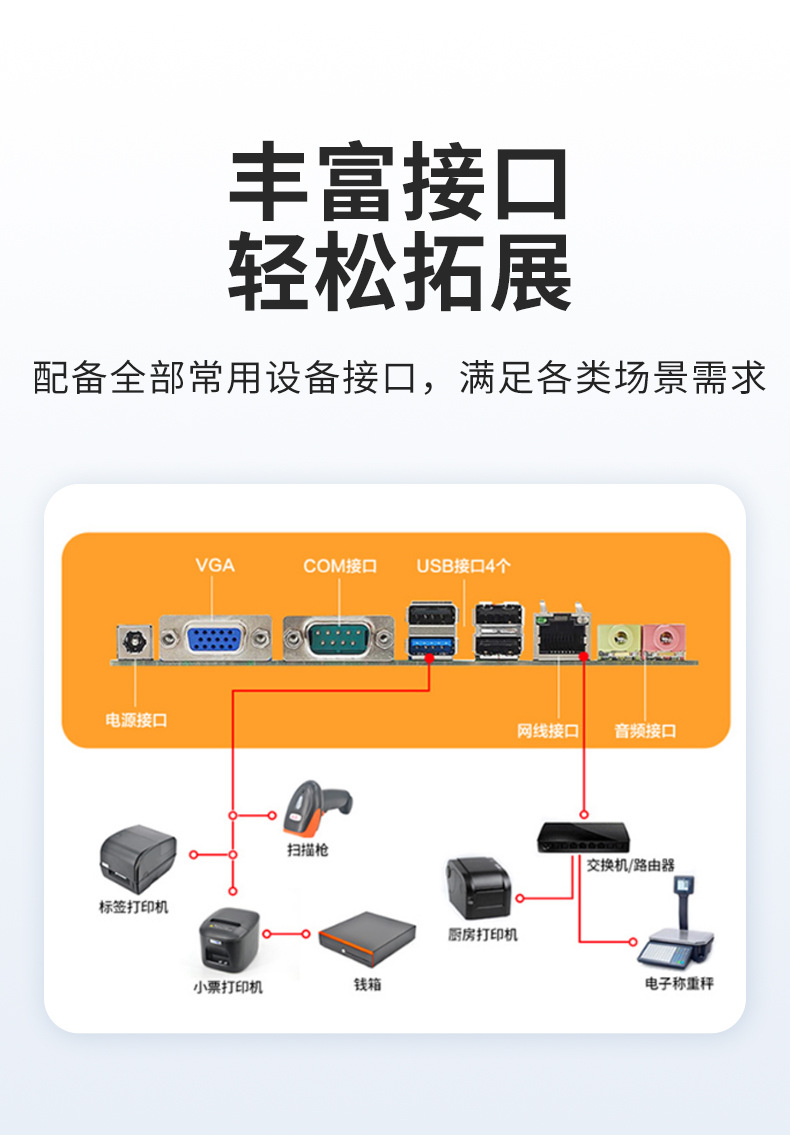 丰富接口
轻松拓展

配备全部常用设备接口，满足各类场景需求

VGA
COM接口
USB接口4个
电源接口
网线接口
音频接口
扫描枪
标签打印机
小票打印机
钱箱
交换机/路由器
厨房打印机
电子称重秤