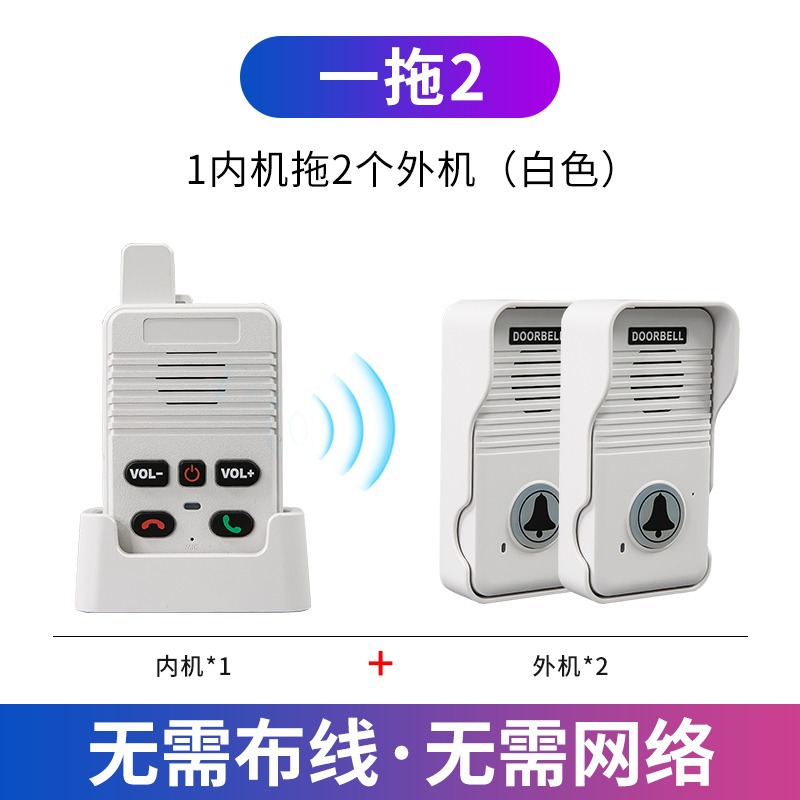 一拖2

1内机拖2个外机（白色）

VOL- VOL+

MIC

DOORBELL

DOORBELL

内机*1

+

外机*2

无需布线·无需网络