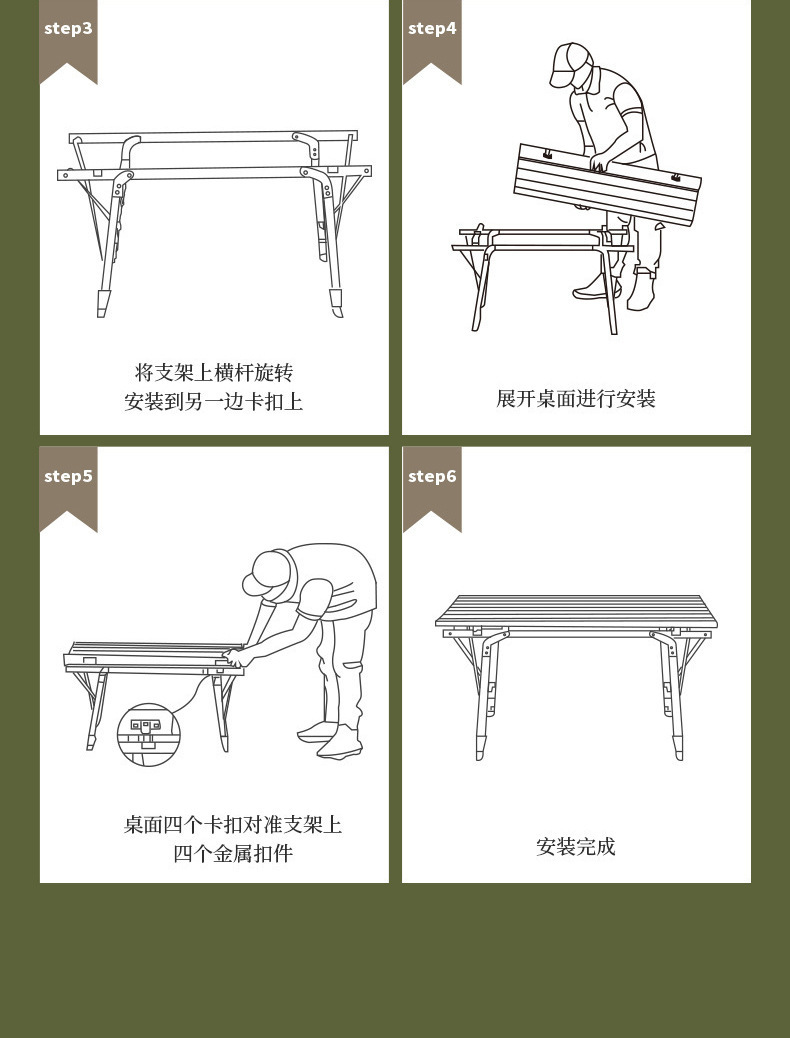 step3

将支架上横杆旋转
安装到另一边卡扣上

step4

展开桌面进行安装

step5

桌面四个卡扣对准支架上
四个金属扣件

step6

安装完成